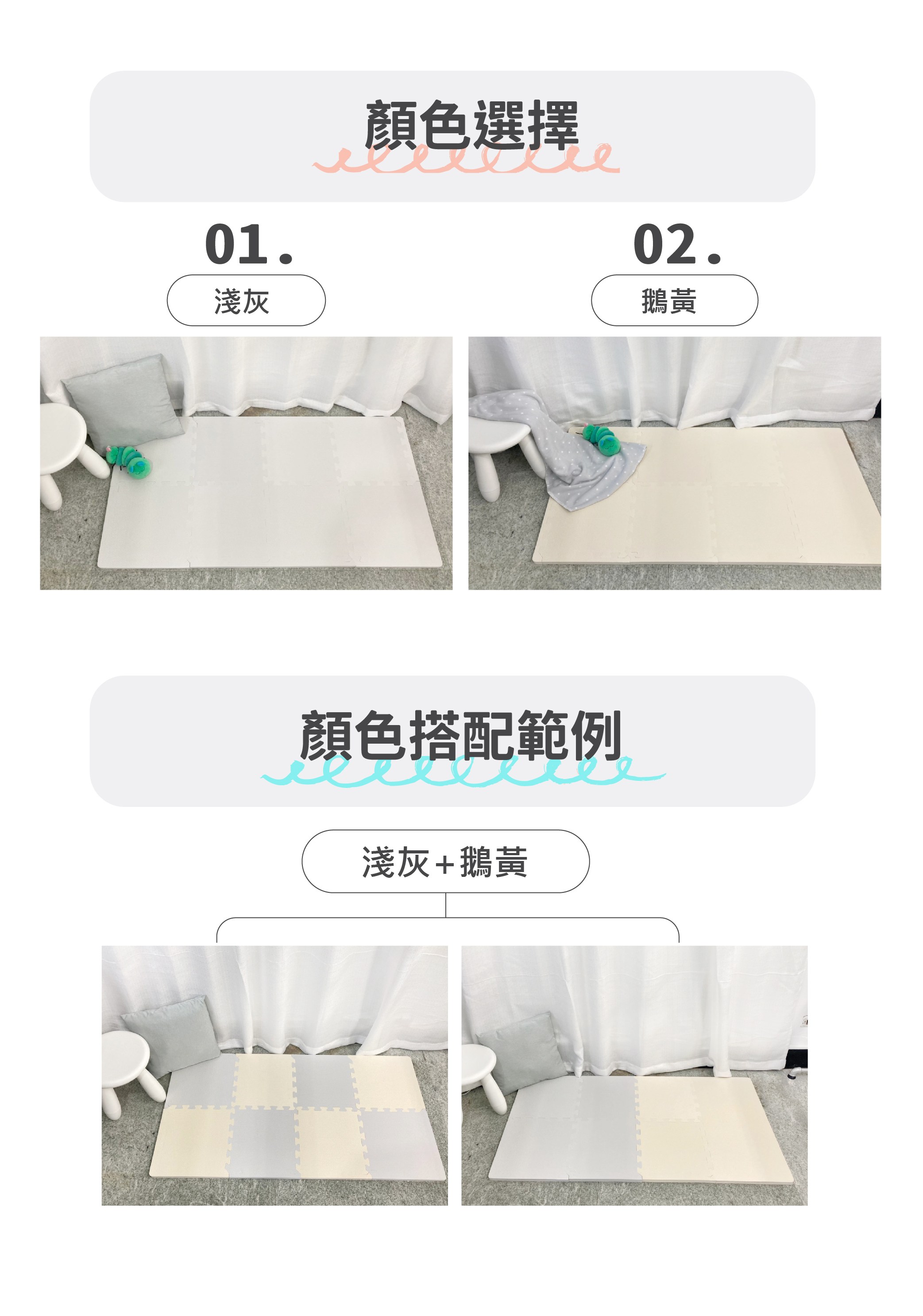 顏色選擇

01.

淺灰

02.

鵝黃

顏色搭配範例

淺灰+鵝黃