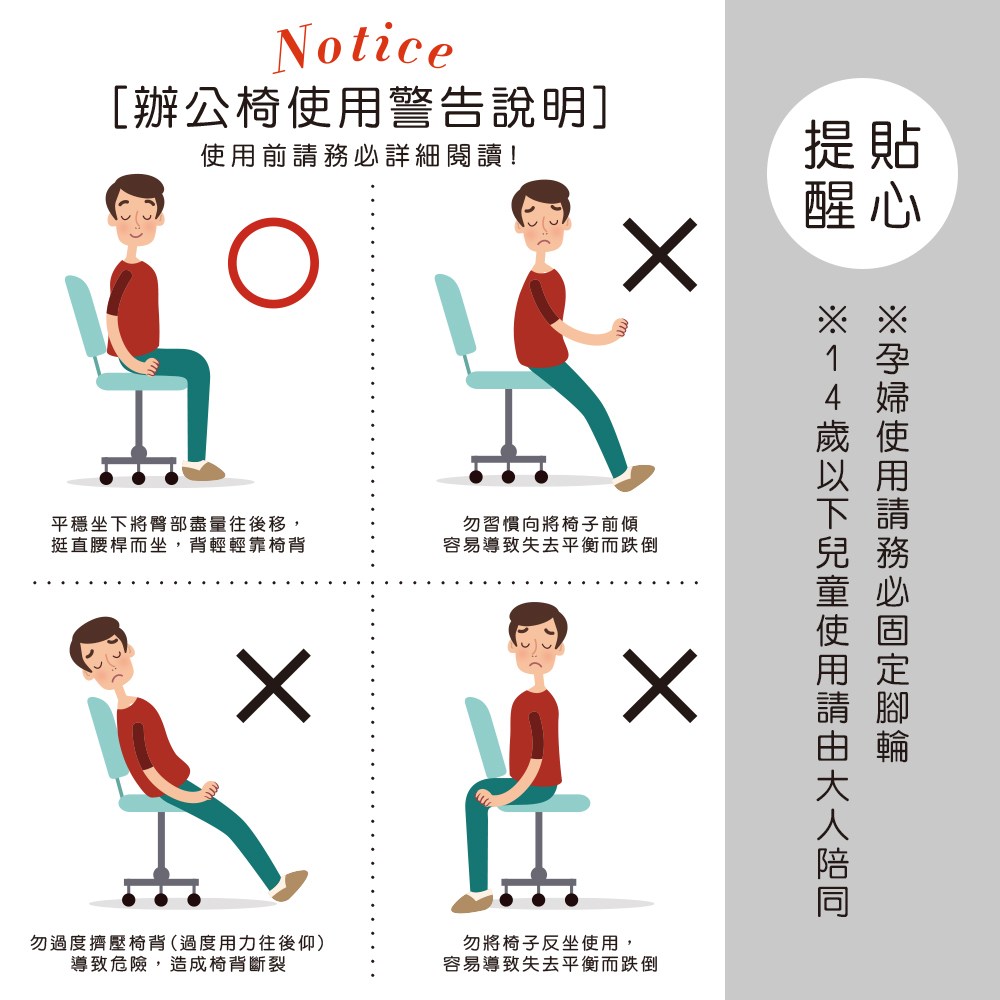 Notice
[辦公椅使用警告說明]
使用前請務必詳細閱讀!

平穩坐下將臀部盡量往後移,
挺直腰桿而坐,背輕輕靠椅背

勿習慣向將椅子前傾
容易導致失去平衡而跌倒

勿過度擠壓椅背(過度用力往後仰)
導致危險,造成椅背斷裂

勿將椅子反坐使用,
容易導致失去平衡而跌倒

貼心提醒

※孕婦使用請務必固定腳輪
※14歲以下兒童使用請由大人陪同