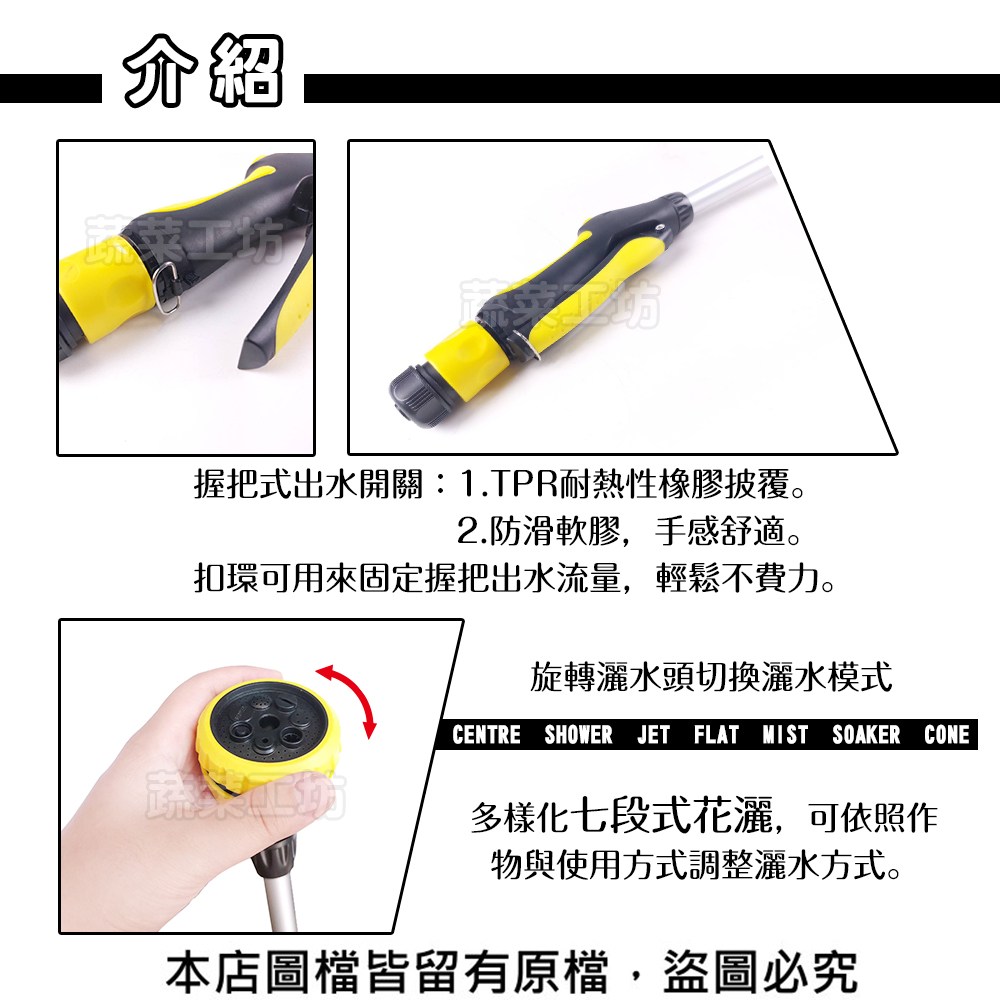 介紹

蔬菜工坊

蔬菜工坊

握把式出水開關：1.TPR耐熱性橡膠披覆。
2.防滑軟膠，手感舒適。
扣環可用來固定握把出水流量，輕鬆不費力。

蔬菜工坊

旋轉灑水頭切換灑水模式

CENTRE SHOWER JET FLAT MIST SOAKER CONE

多樣化七段式花灑，可依照作物與使用方式調整灑水方式。

本店圖檔皆留有原檔，盜圖必究