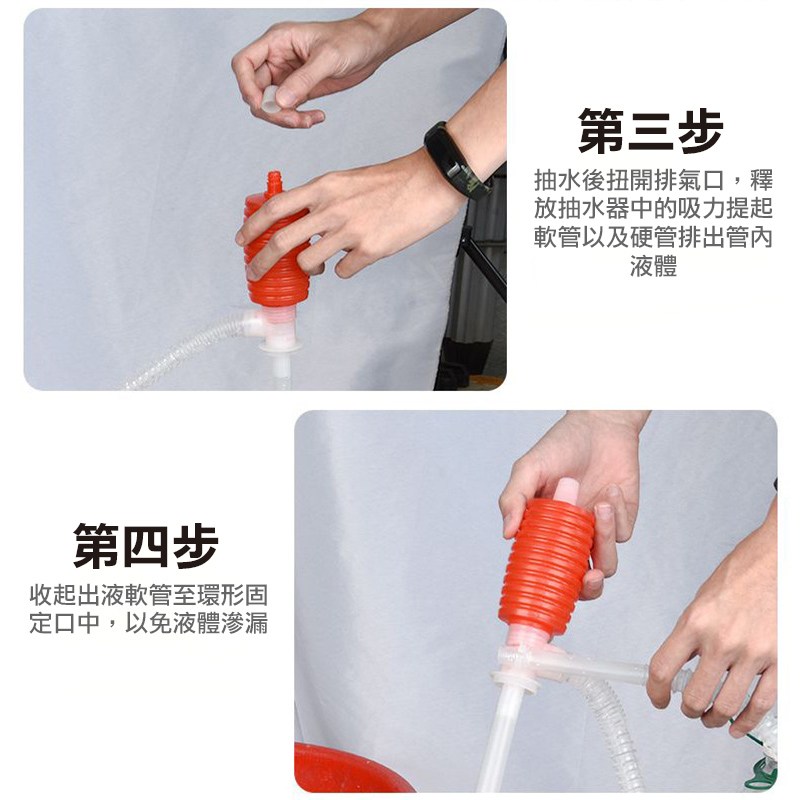 第三步

抽水後扭開排氣口，釋放抽水器中的吸力提起軟管以及硬管排出管內液體

第四步

收起出液軟管至環形固定口中，以免液體滲漏