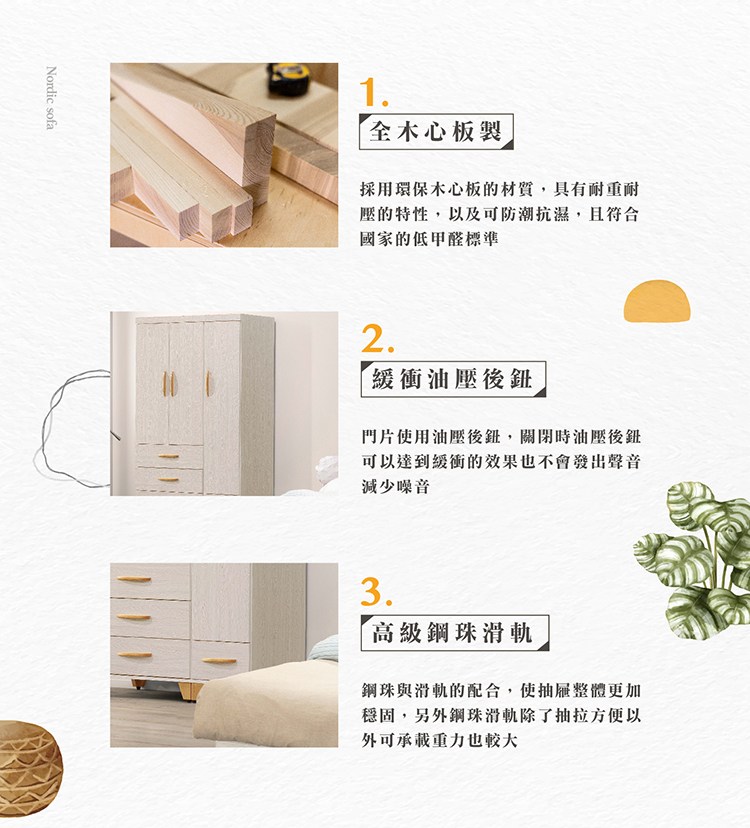 Nordic sofa

1.
全木心板製

採用環保木心板的材質，具有耐重耐壓的特性，以及可防潮抗濕，且符合國家的低甲醛標準

2.
緩衝油壓後鈕

門片使用油壓後鈕，關閉時油壓後鈕可以達到緩衝的效果也不會發出聲音減少噪音

3.
高級鋼珠滑軌

鋼珠與滑軌的配合，使抽屜整體更加穩固，另外鋼珠滑軌除了抽拉方便以外可承載重力也較大