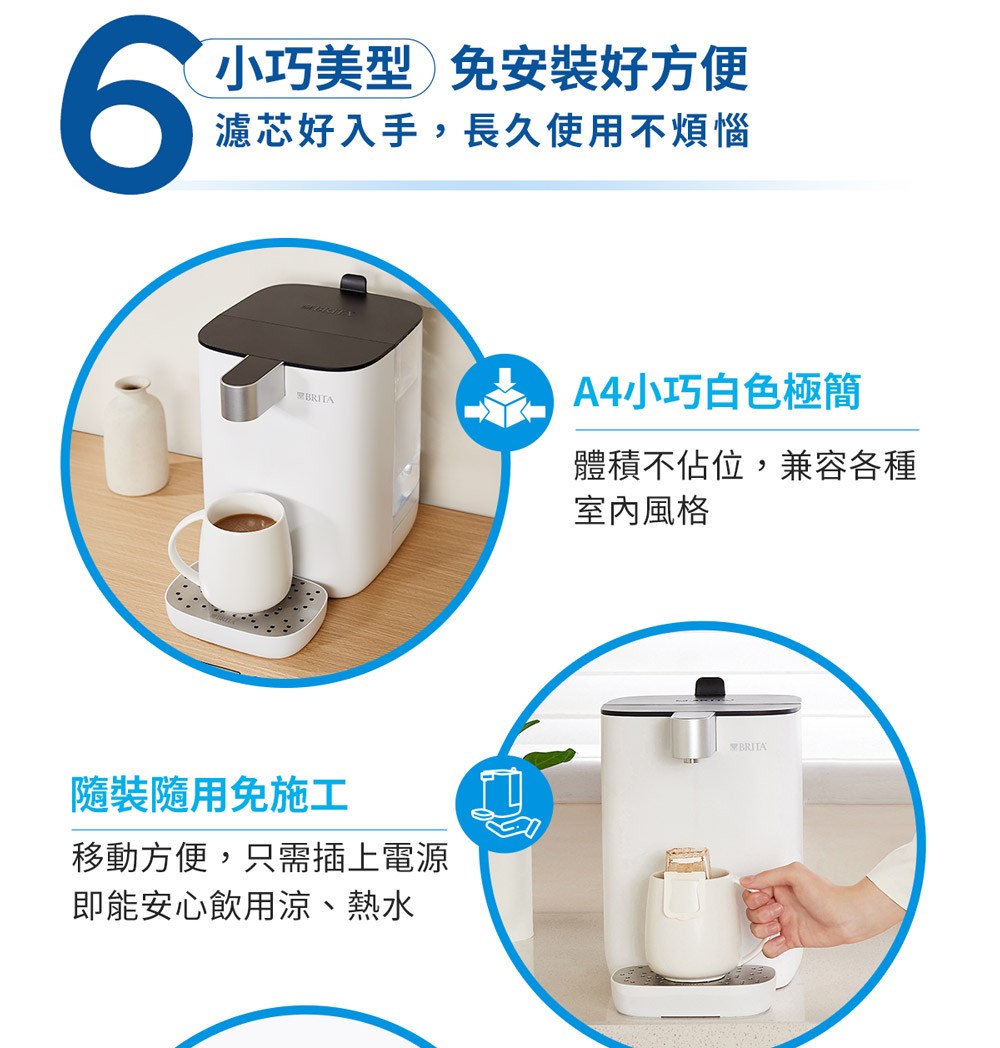 6 小巧美型 免安裝好方便
濾芯好入手，長久使用不煩惱

BRITA

BRITA

A4小巧白色極簡

體積不佔位，兼容各種室內風格

BRITA

隨裝隨用免施工

移動方便，只需插上電源即能安心飲用涼、熱水