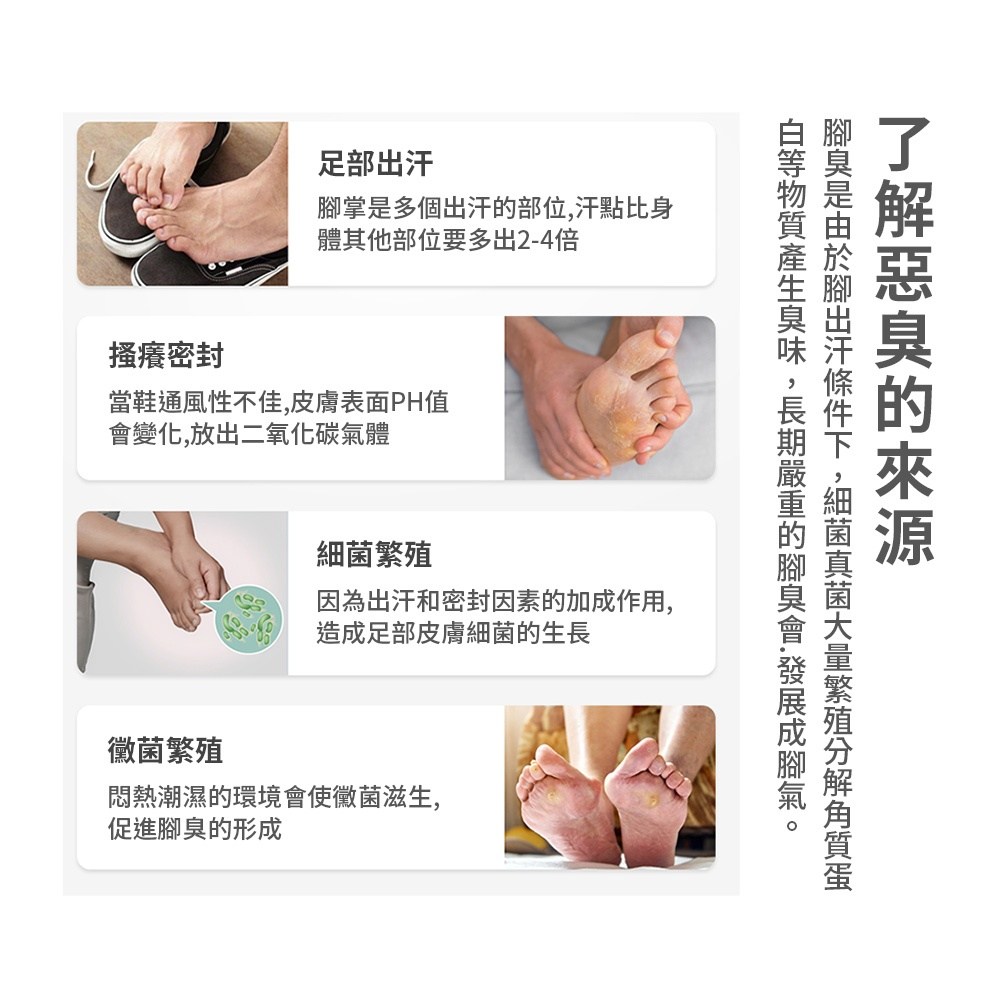 了解惡臭的來源

腳臭是由於腳出汗條件下，細菌真菌大量繁殖分解角質蛋白等物質產生臭味，長期嚴重的腳臭會.發展成腳氣。

足部出汗

腳掌是多個出汗的部位,汗點比身體其他部位要多出2-4倍

搔癢密封

當鞋通風性不佳,皮膚表面PH值會變化,放出二氧化碳氣體

細菌繁殖

因為出汗和密封因素的加成作用,造成足部皮膚細菌的生長

黴菌繁殖

悶熱潮濕的環境會使黴菌滋生,促進腳臭的形成