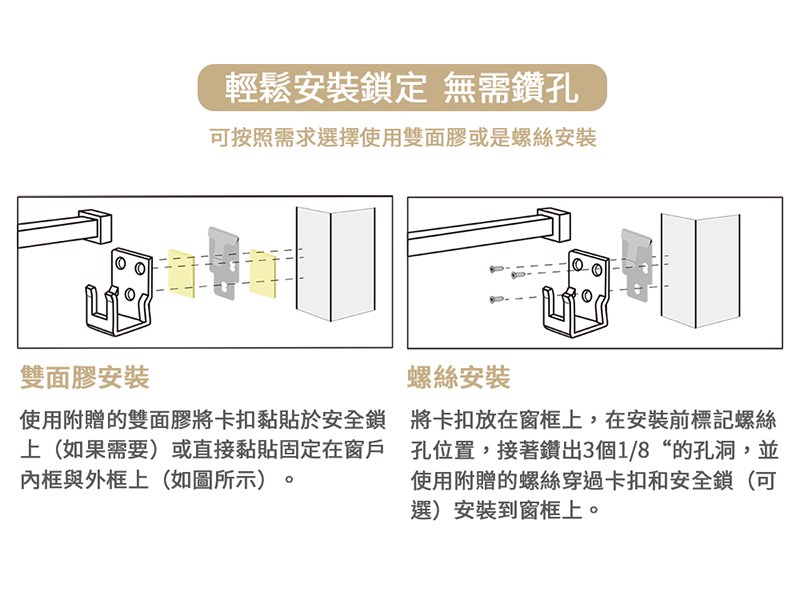 輕鬆安裝鎖定 無需鑽孔

可按照需求選擇使用雙面膠或是螺絲安裝

雙面膠安裝

使用附贈的雙面膠將卡扣黏貼於安全鎖上（如果需要）或直接黏貼固定在窗戶內框與外框上（如圖所示）。

螺絲安裝

將卡扣放在窗框上，在安裝前標記螺絲孔位置，接著鑽出3個1/8“的孔洞，並使用附贈的螺絲穿過卡扣和安全鎖（可選）安裝到窗框上。