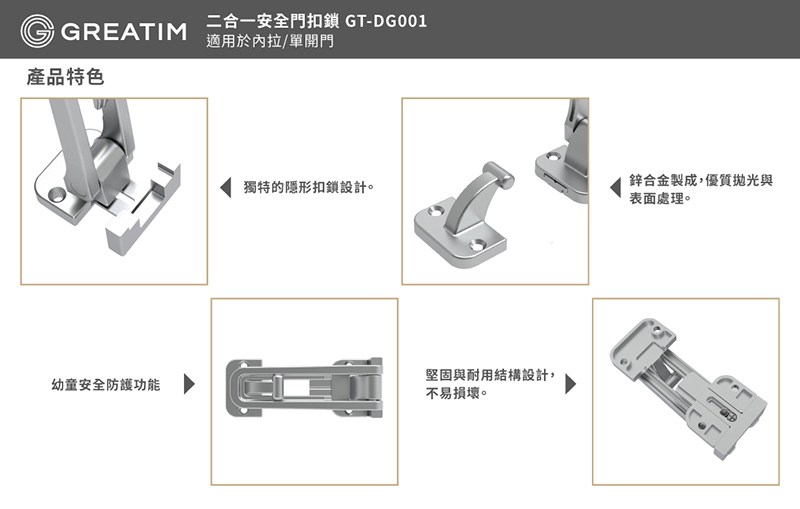 GREATIM
二合一安全門扣鎖 GT-DG001
適用於內拉/單開門

產品特色

獨特的隱形扣鎖設計。

鋅合金製成，優質拋光與表面處理。

幼童安全防護功能

堅固與耐用結構設計，不易損壞。