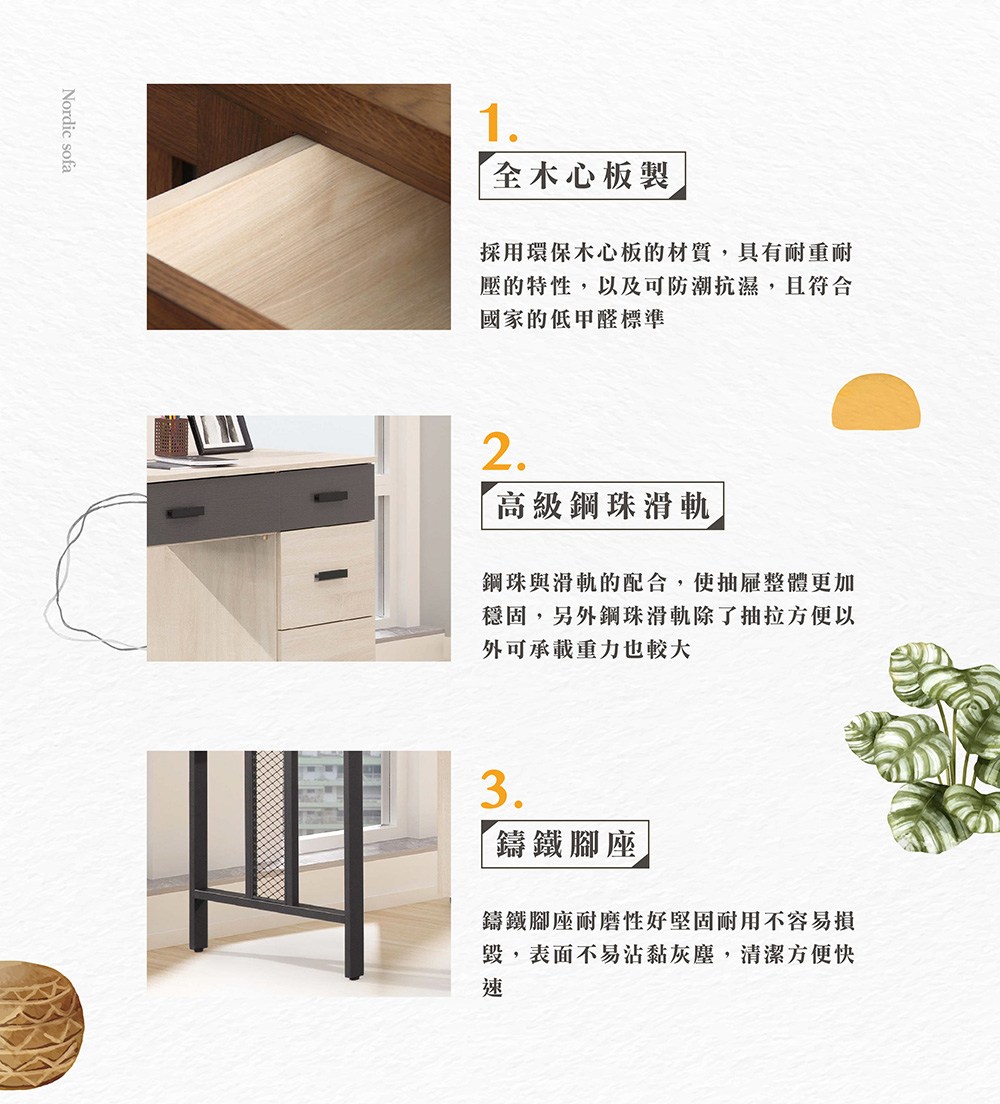 Nordic sofa

1.

全木心板製

採用環保木心板的材質，具有耐重耐壓的特性，以及可防潮抗濕，且符合國家的低甲醛標準

2.

高級鋼珠滑軌

鋼珠與滑軌的配合，使抽屜整體更加穩固，另外鋼珠滑軌除了抽拉方便以外可承載重力也較大

3.

鑄鐵腳座

鑄鐵腳座耐磨性好堅固耐用不容易損毀，表面不易沾黏灰塵，清潔方便快速