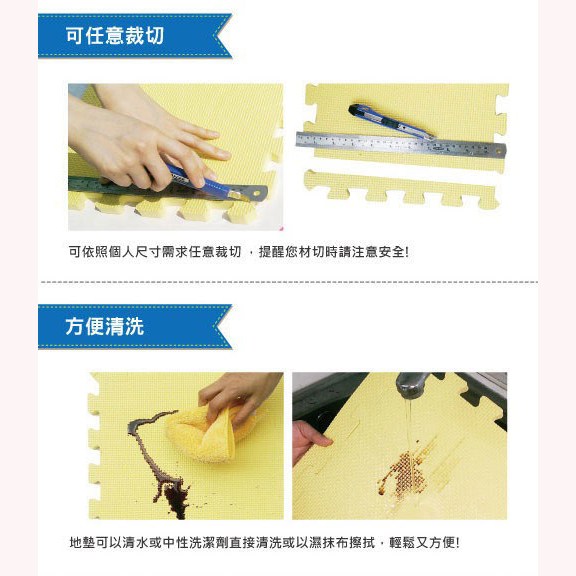 可任意裁切

可依照個人尺寸需求任意裁切，提醒您材切時請注意安全!

方便清洗

地墊可以清水或中性洗潔劑直接清洗或以濕抹布擦拭，輕鬆又方便!