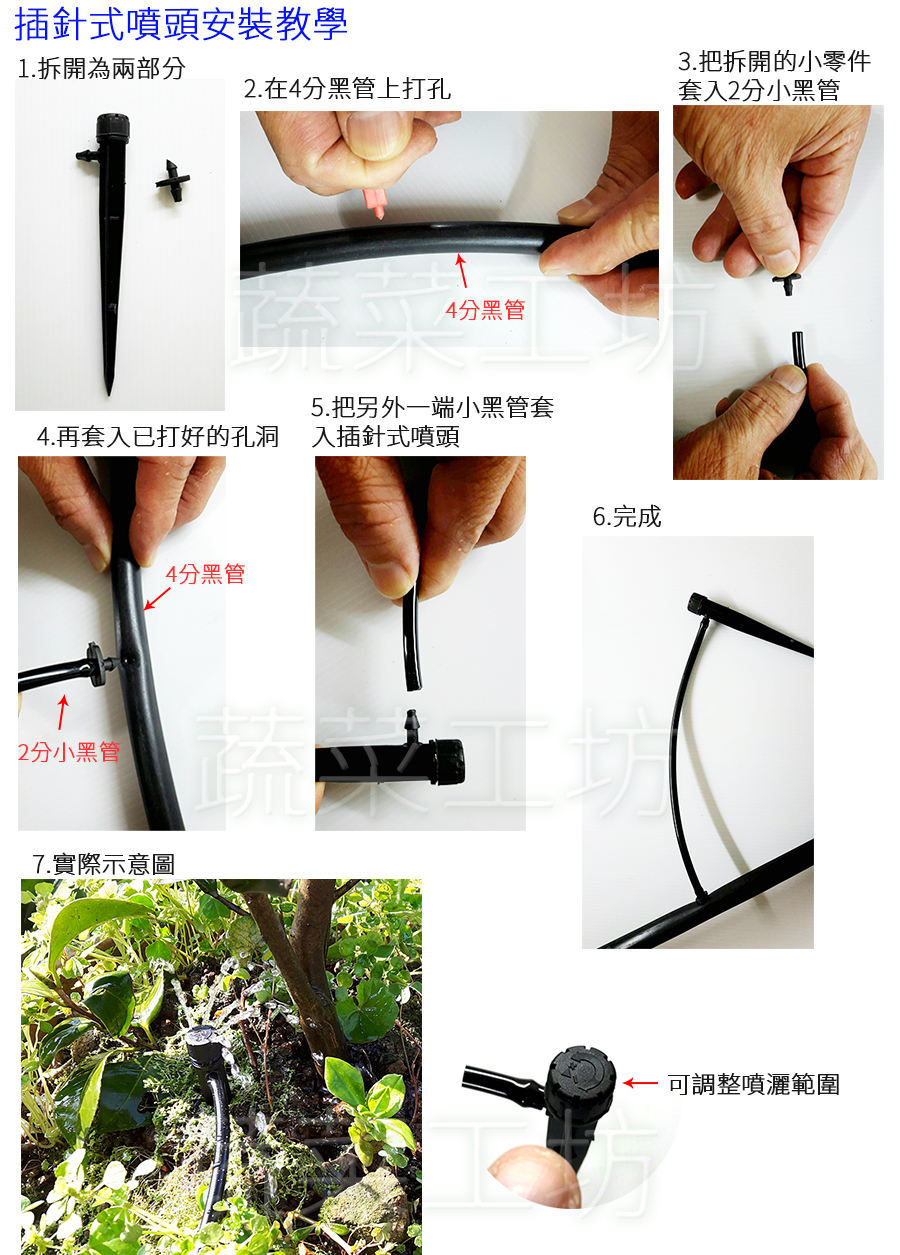 插針式噴頭安裝教學

1.拆開為兩部分

2.在4分黑管上打孔

4分黑管

3.把拆開的小零件套入2分小黑管

蔬菜工坊

4.再套入已打好的孔洞

4分黑管

2分小黑管

5.把另外一端小黑管套入插針式噴頭

6.完成

蔬菜工坊

7.實際示意圖

可調整噴灑範圍

蔬菜工坊