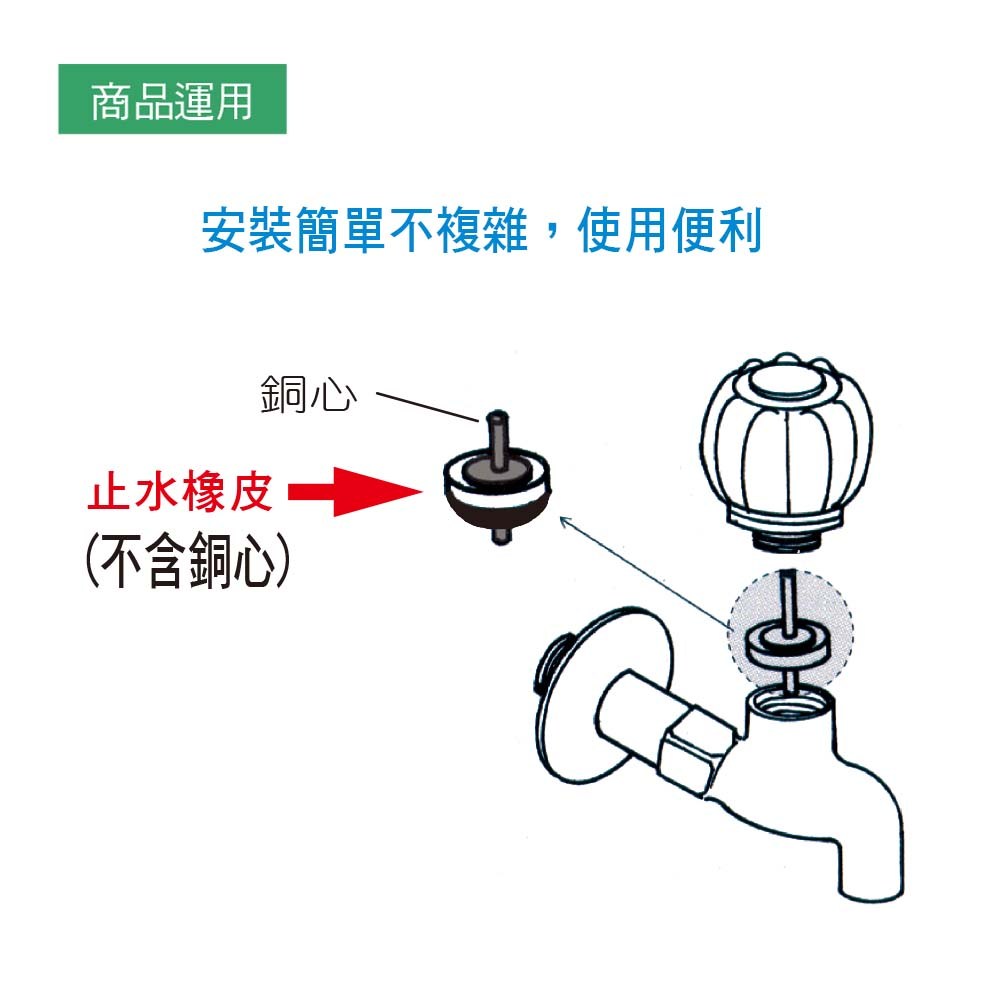 商品運用

安裝簡單不複雜，使用便利

銅心

止水橡皮
(不含銅心)