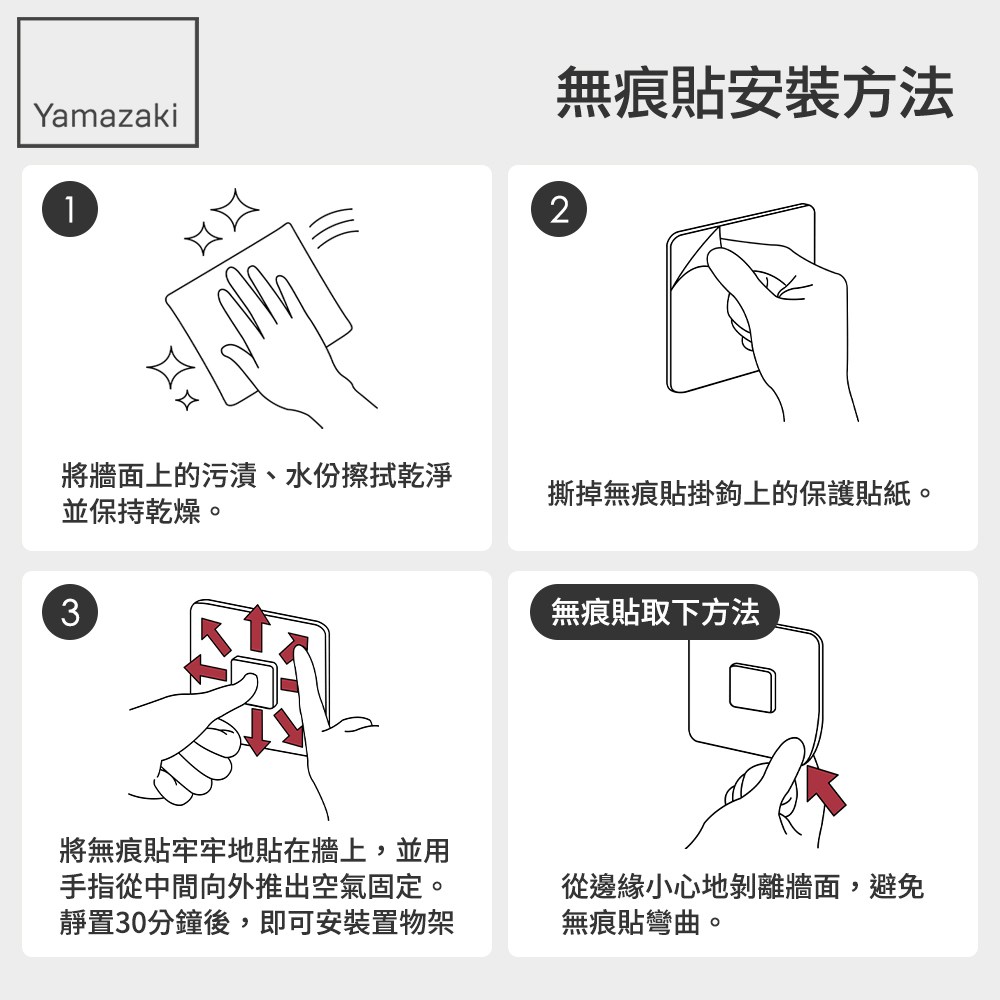 Yamazaki

無痕貼安裝方法

1

將牆面上的污漬、水份擦拭乾淨並保持乾燥。

2

撕掉無痕貼掛鉤上的保護貼紙。

3

將無痕貼牢牢地貼在牆上，並用手指從中間向外推出空氣固定。靜置30分鐘後，即可安裝置物架

無痕貼取下方法

從邊緣小心地剝離牆面，避免無痕貼彎曲。