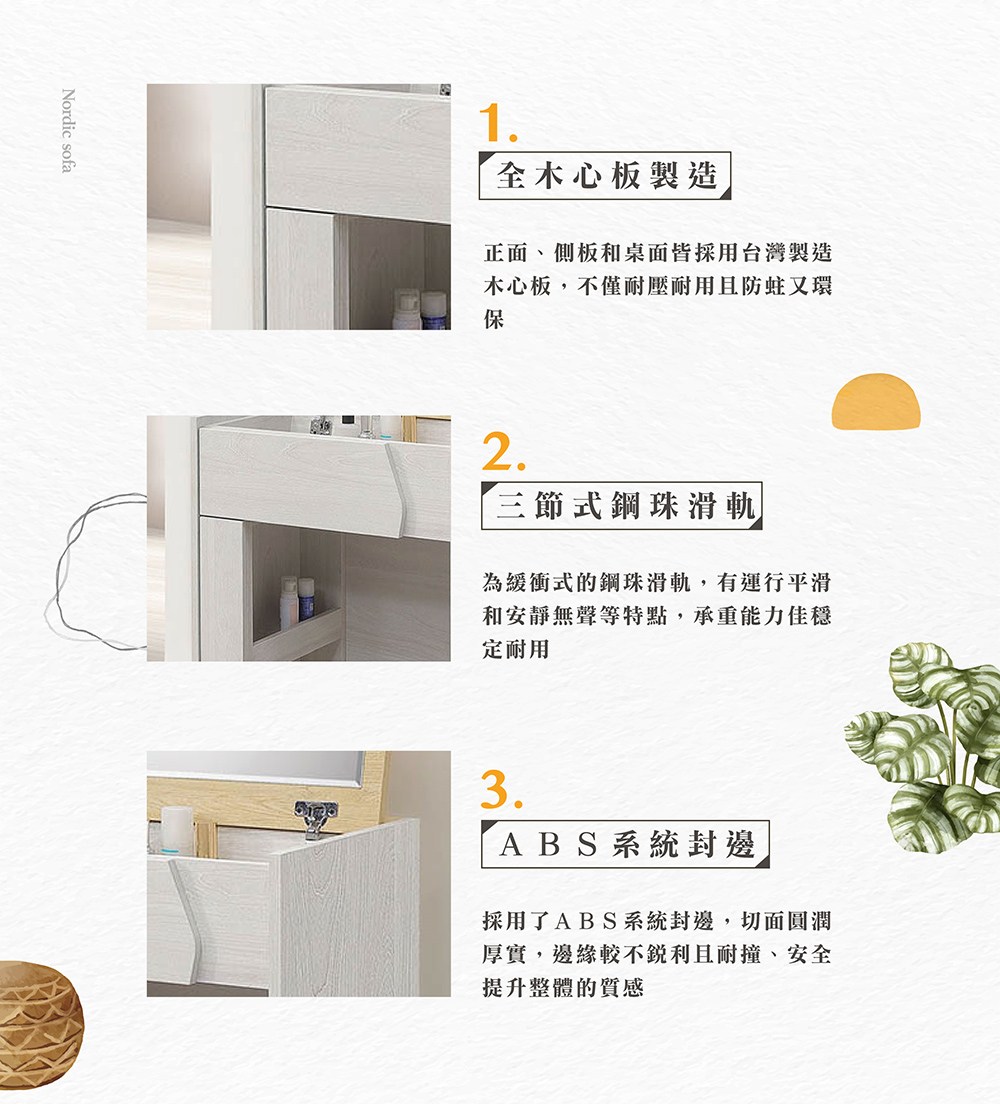 Nordic sofa

1.

全木心板製造

正面、側板和桌面皆採用台灣製造木心板，不僅耐壓耐用且防蛀又環保

2.

三節式鋼珠滑軌

為緩衝式的鋼珠滑軌，有運行平滑和安靜無聲等特點，承重能力佳穩定耐用

3.

ABS系統封邊

採用了ABS系統封邊，切面圓潤厚實，邊緣較不銳利且耐撞、安全提升整體的質感