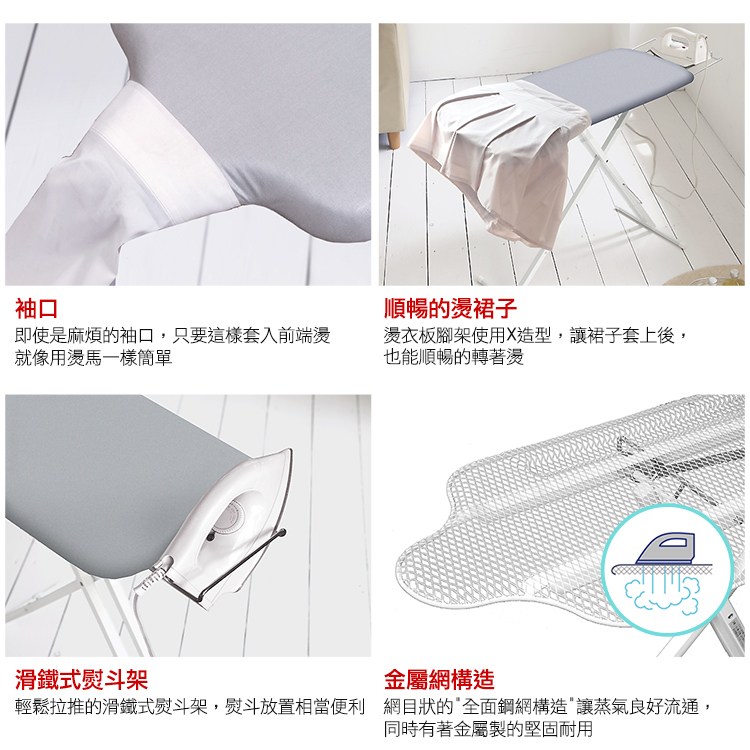 袖口
即使是麻煩的袖口，只要這樣套入前端燙就像用燙馬一樣簡單

順暢的燙裙子
燙衣板腳架使用X造型，讓裙子套上後，也能順暢的轉著燙

滑鐵式熨斗架
輕鬆拉推的滑鐵式熨斗架，熨斗放置相當便利

金屬網構造
網目狀的"全面鋼網構造"讓蒸氣良好流通，同時有著金屬製的堅固耐用