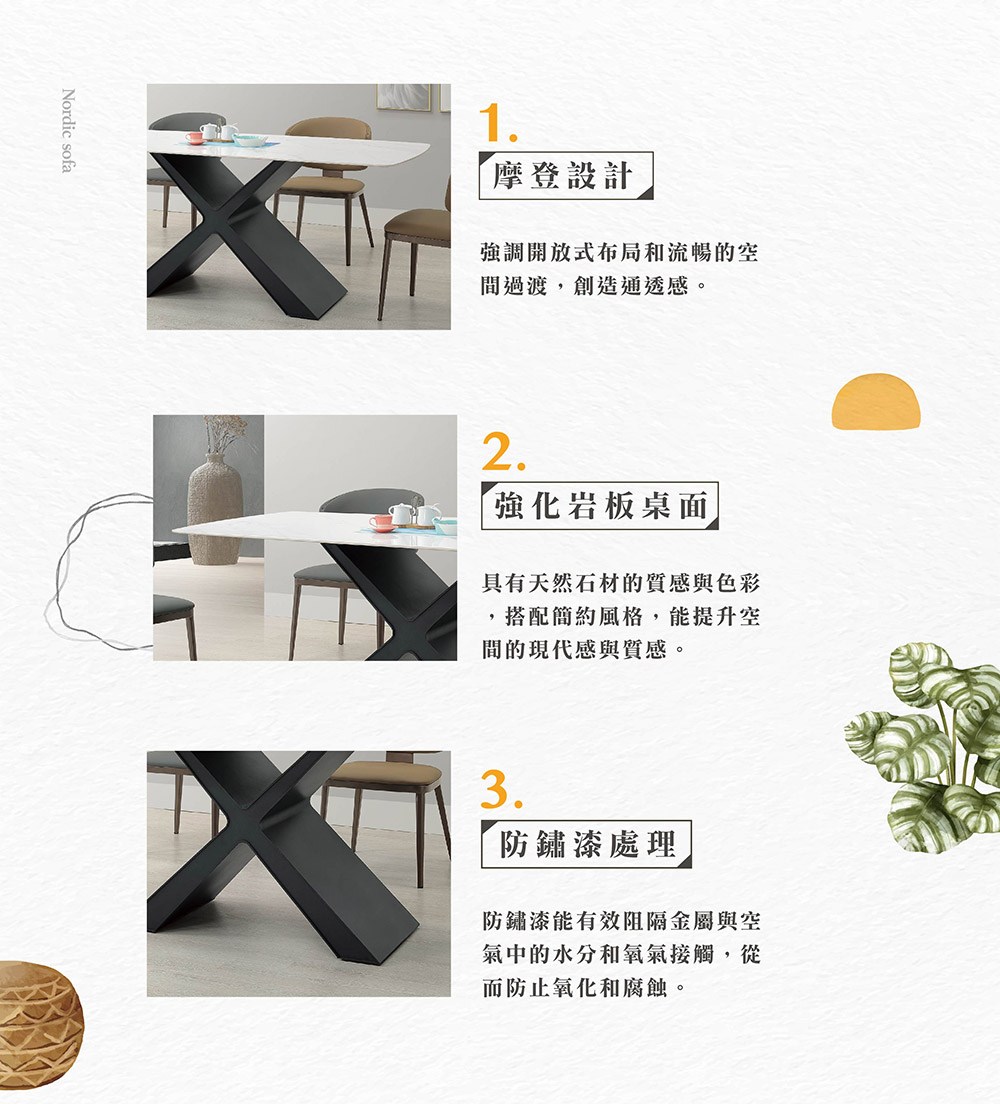 Nordic sofa

1.
摩登設計

強調開放式布局和流暢的空間過渡，創造通透感。

2.
強化岩板桌面

具有天然石材的質感與色彩，搭配簡約風格，能提升空間的現代感與質感。

3.
防鏽漆處理

防鏽漆能有效阻隔金屬與空氣中的水分和氧氣接觸，從而防止氧化和腐蝕。