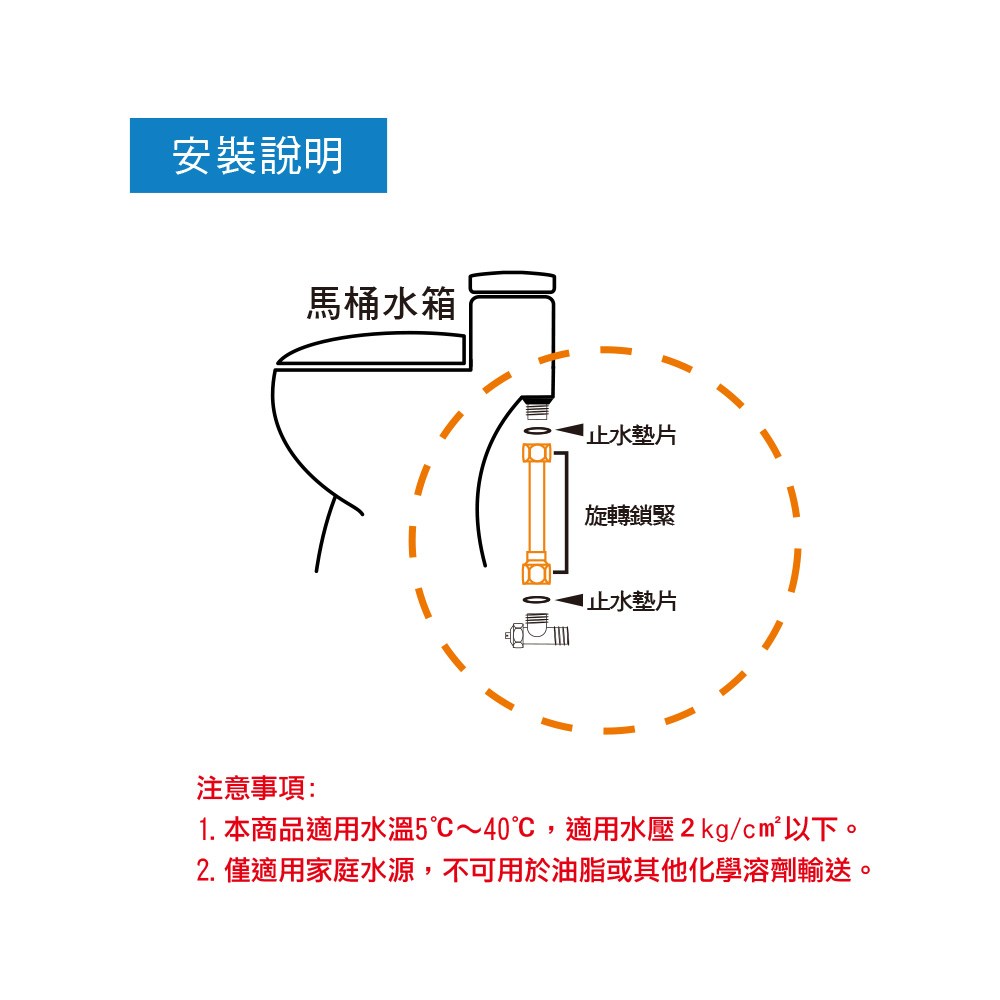 安裝說明

馬桶水箱

止水墊片

旋轉鎖緊

止水墊片

注意事項:

1. 本商品適用水溫5℃～40℃，適用水壓 2 kg/c㎡以下。

2. 僅適用家庭水源，不可用於油脂或其他化學溶劑輸送。