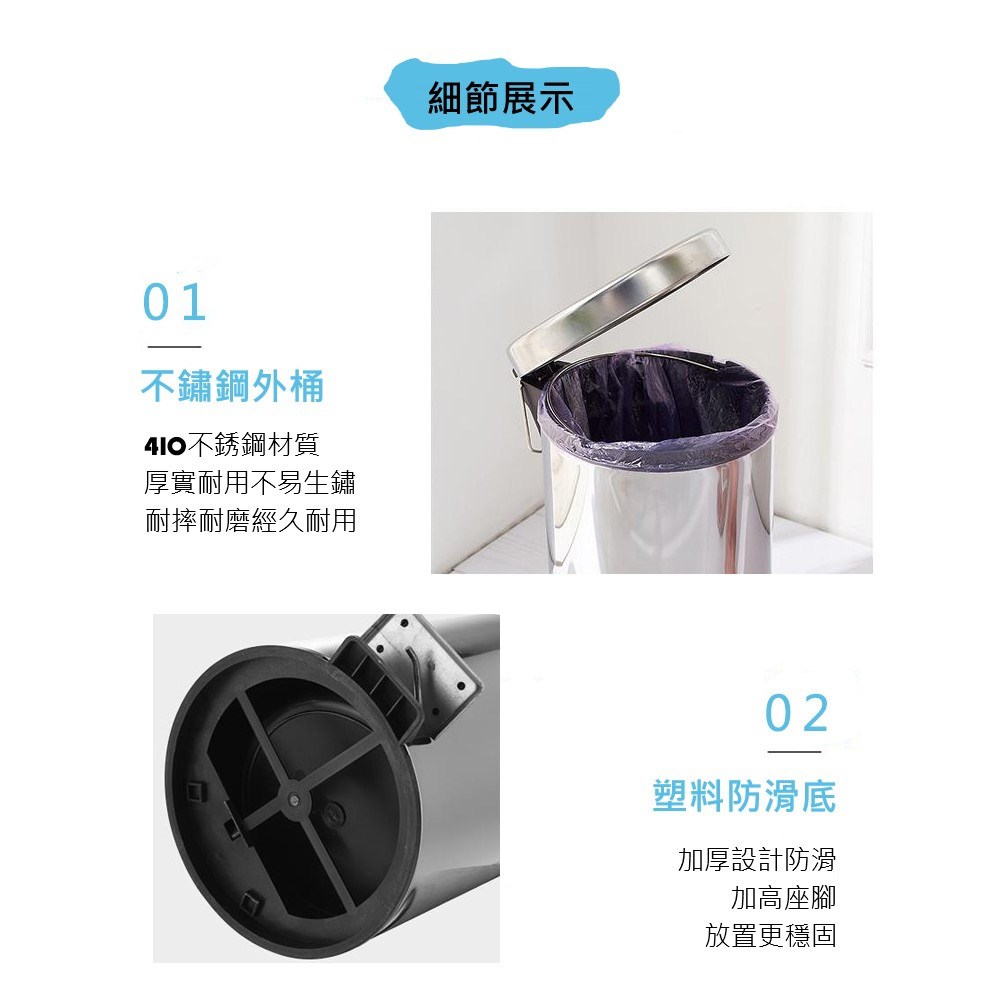 細節展示

01

不鏽鋼外桶

410不銹鋼材質
厚實耐用不易生鏽
耐摔耐磨經久耐用

02

塑料防滑底

加厚設計防滑
加高座腳
放置更穩固