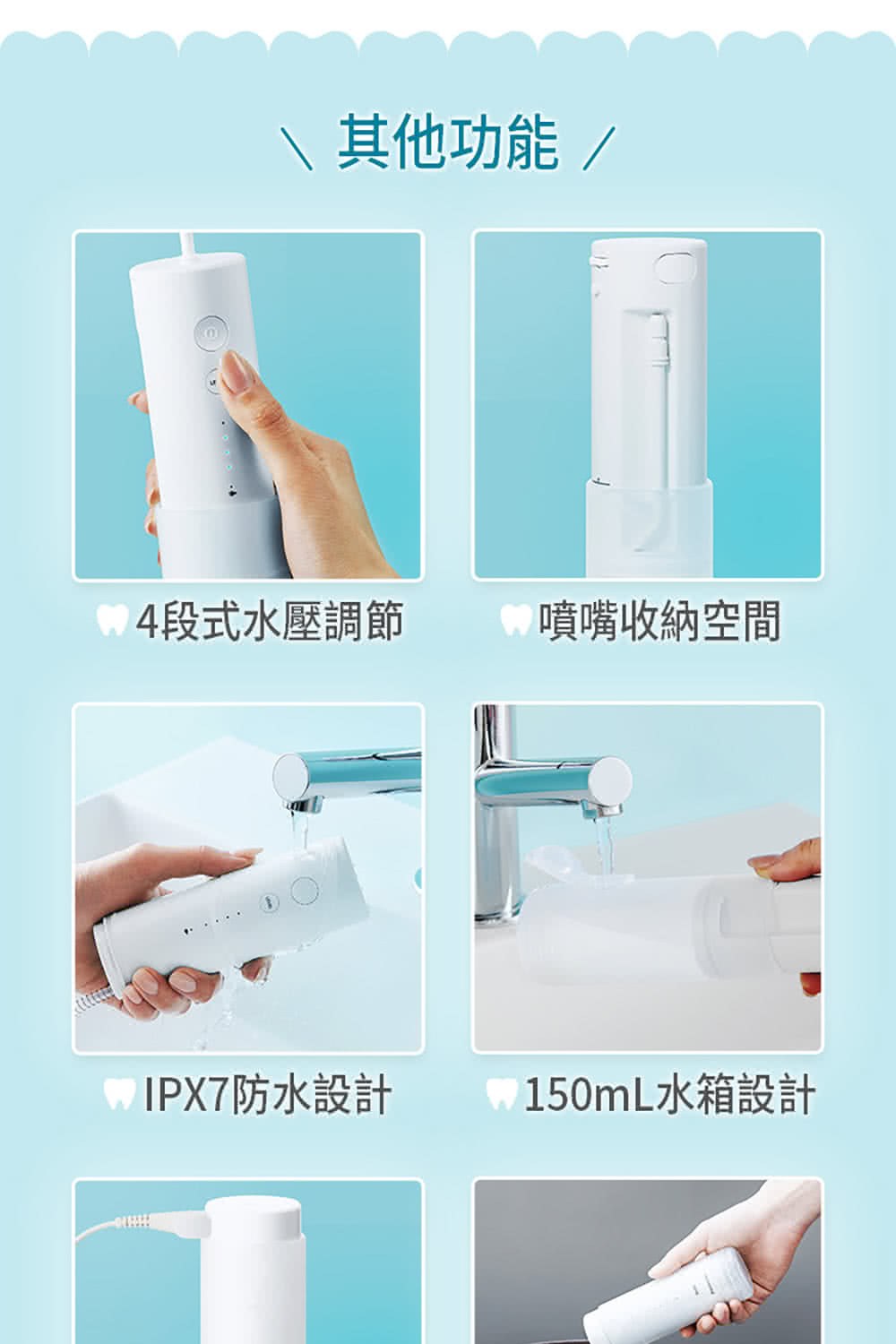 \ 其他功能 /

4段式水壓調節

噴嘴收納空間

IPX7防水設計

150mL水箱設計