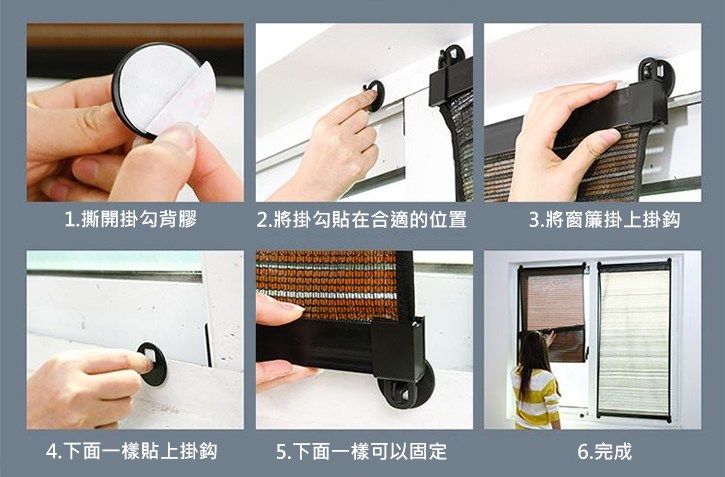 1.撕開掛勾背膠

2.將掛勾貼在合適的位置

3.將窗簾掛上掛鈎

4.下面一樣貼上掛鈎

5.下面一樣可以固定

6.完成