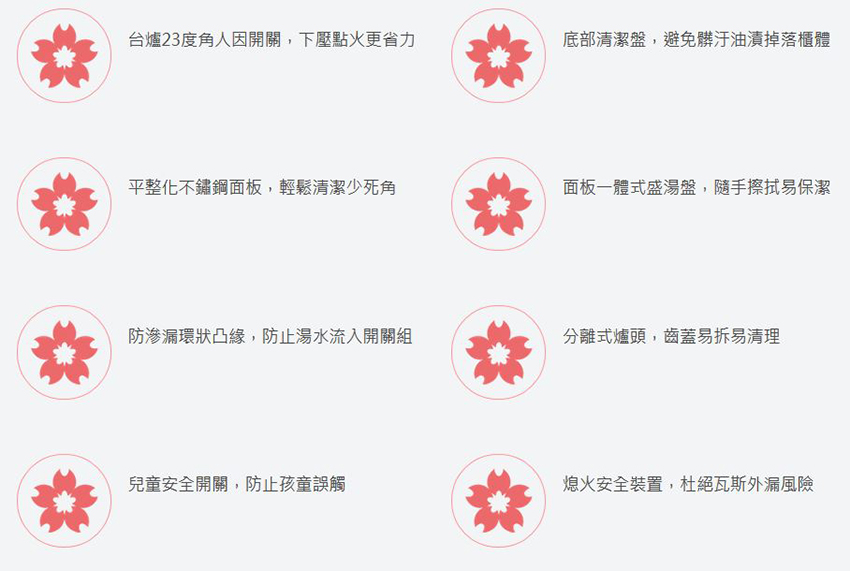 台爐23度角人因開關，下壓點火更省力

平整化不鏽鋼面板，輕鬆清潔少死角

防滲漏環狀凸緣，防止湯水流入開關組

兒童安全開關，防止孩童誤觸

底部清潔盤，避免髒汙油漬掉落櫃體

面板一體式盛湯盤，隨手擦拭易保潔

分離式爐頭，齒蓋易拆易清理

熄火安全裝置，杜絕瓦斯外漏風險