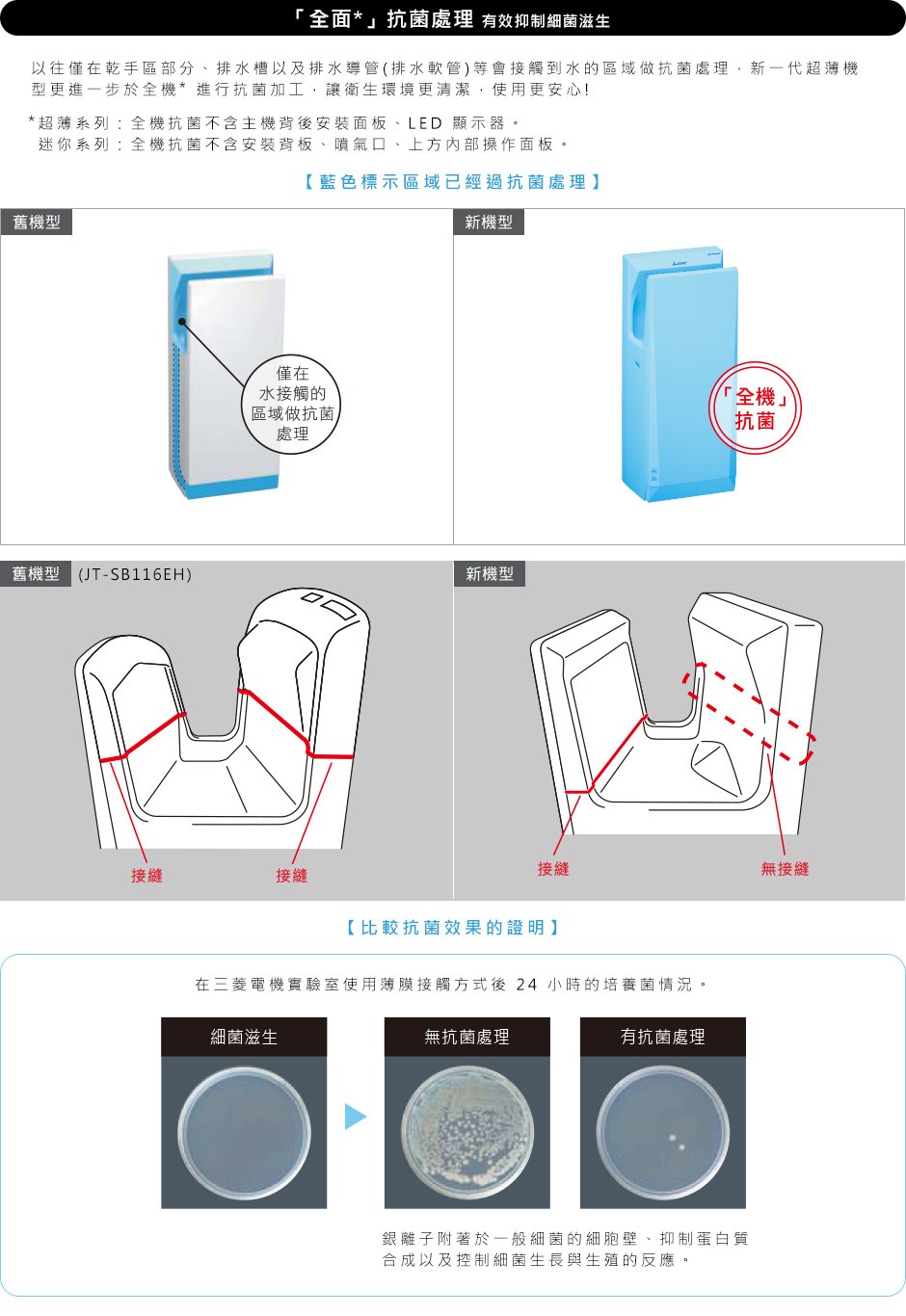 「全面*」抗菌處理 有效抑制細菌滋生

以往僅在乾手區部分、排水槽以及排水導管(排水軟管)等會接觸到水的區域做抗菌處理，新一代超薄機型更進一步於全機* 進行抗菌加工，讓衛生環境更清潔，使用更安心!

*超薄系列：全機抗菌不含主機背後安裝面板、LED 顯示器。
迷你系列：全機抗菌不含安裝背板、噴氣口、上方內部操作面板。

【藍色標示區域已經過抗菌處理】

舊機型

僅在水接觸的區域做抗菌處理

新機型

「全機」抗菌

舊機型 (JT-SB116EH)

接縫

接縫

新機型

接縫

無接縫

【比較抗菌效果的證明】

在三菱電機實驗室使用薄膜接觸方式後 24 小時的培養菌情況。

細菌滋生

無抗菌處理

有抗菌處理

銀離子附著於一般細菌的細胞壁、抑制蛋白質合成以及控制細菌生長與生殖的反應。