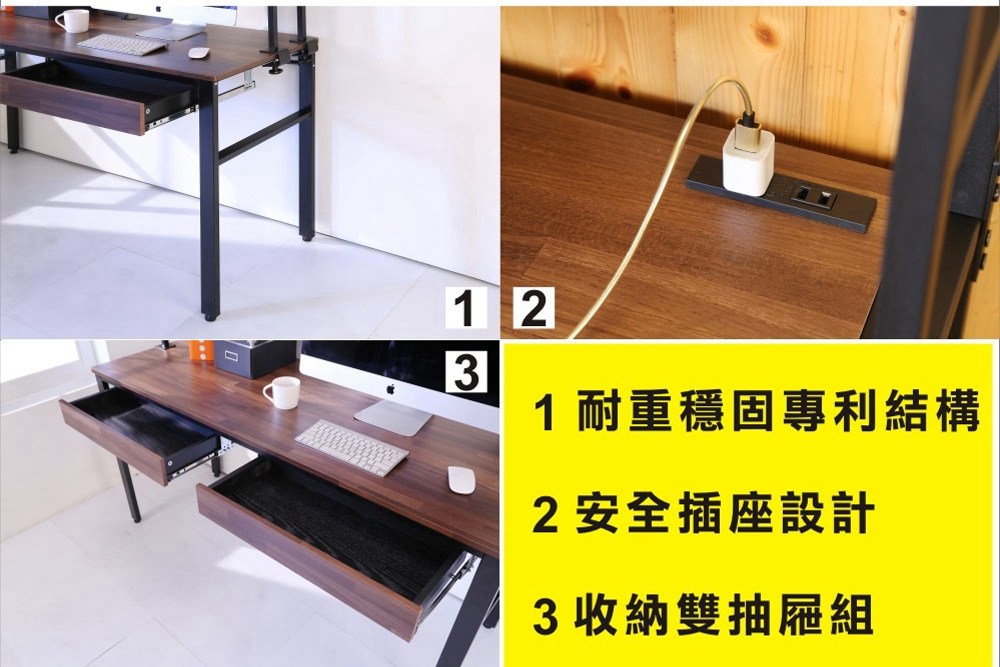 1

2

3

1 耐重穩固專利結構

2 安全插座設計

3 收納雙抽屜組