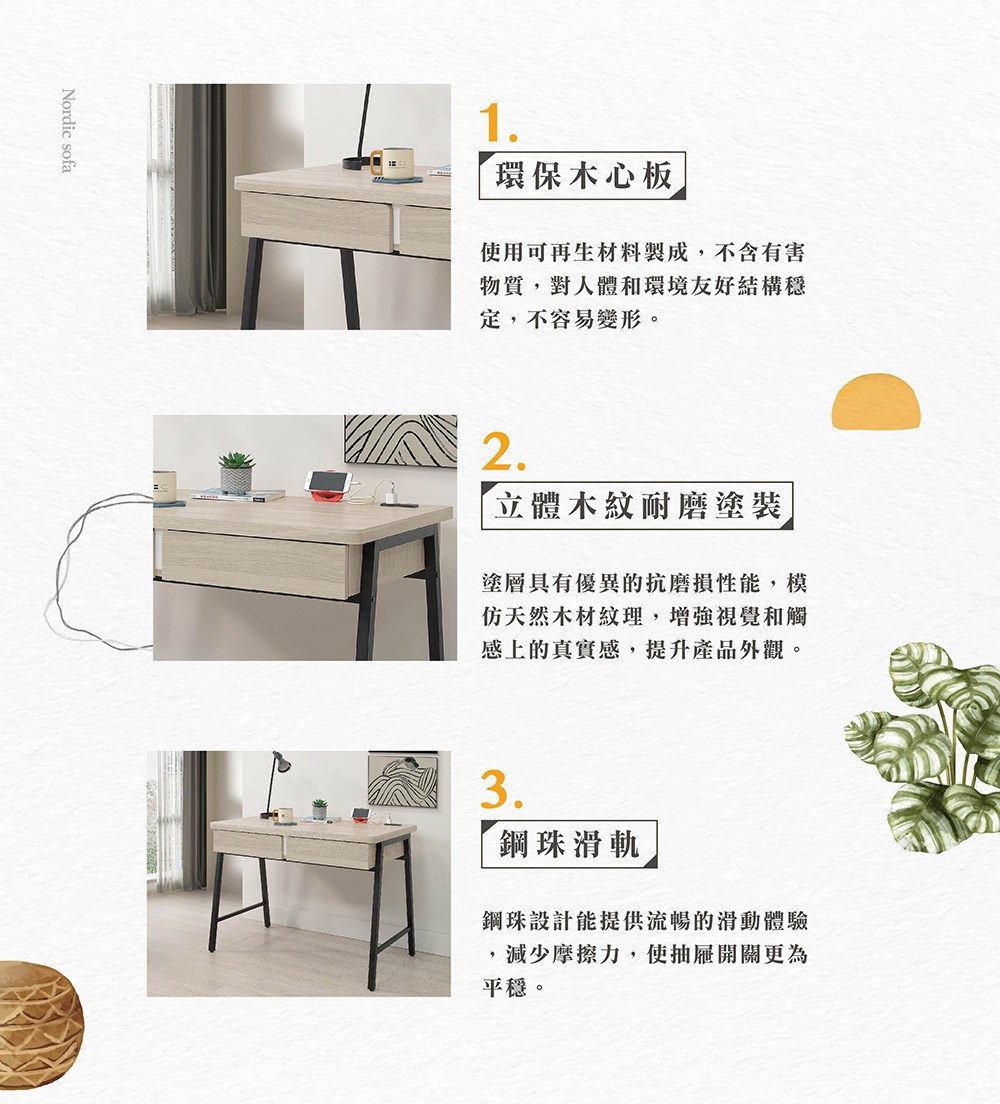 Nordic sofa

1.

環保木心板

使用可再生材料製成，不含有害物質，對人體和環境友好結構穩定，不容易變形。

2.

立體木紋耐磨塗裝

塗層具有優異的抗磨損性能，模仿天然木材紋理，增強視覺和觸感上的真實感，提升產品外觀。

3.

鋼珠滑軌

鋼珠設計能提供流暢的滑動體驗，減少摩擦力，使抽屜開關更為平穩。