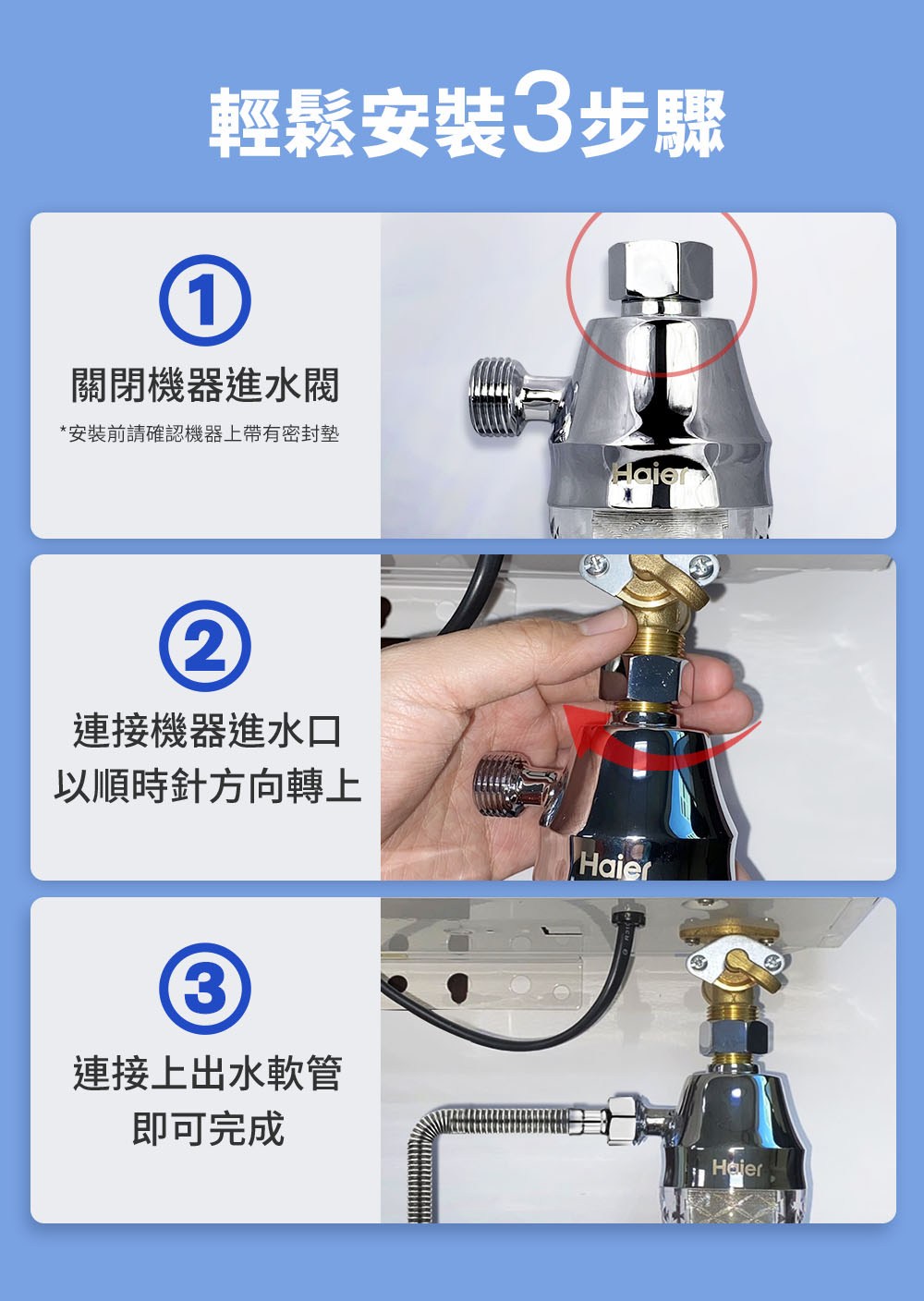 輕鬆安裝3步驟

①
關閉機器進水閥
*安裝前請確認機器上帶有密封墊

Haier

②
連接機器進水口
以順時針方向轉上

Haier

③
連接上出水軟管
即可完成

Haier