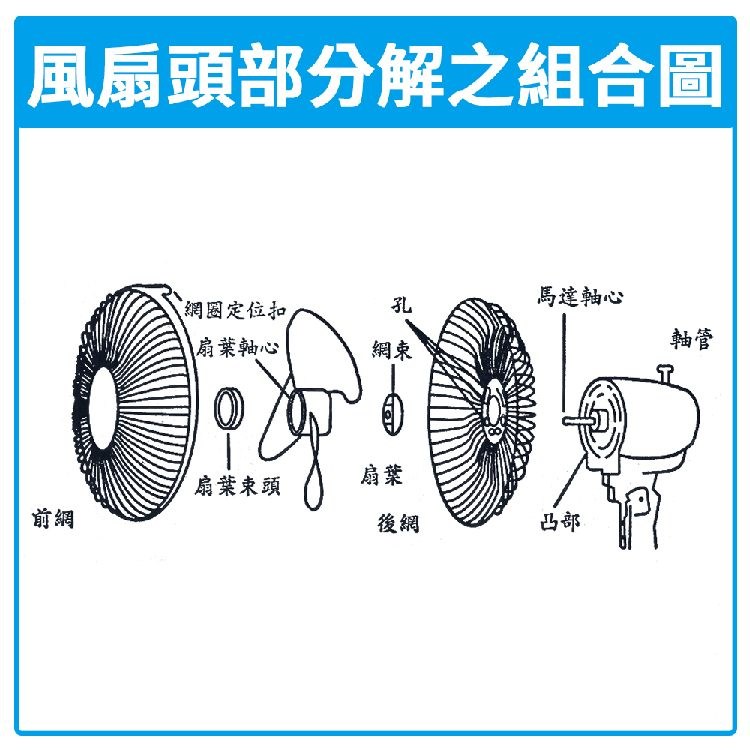 風扇頭部分解之組合圖

網圈定位扣
扇葉軸心
扇葉束頭
前網
孔
網束
扇葉
後網
馬達軸心
軸管
凸部