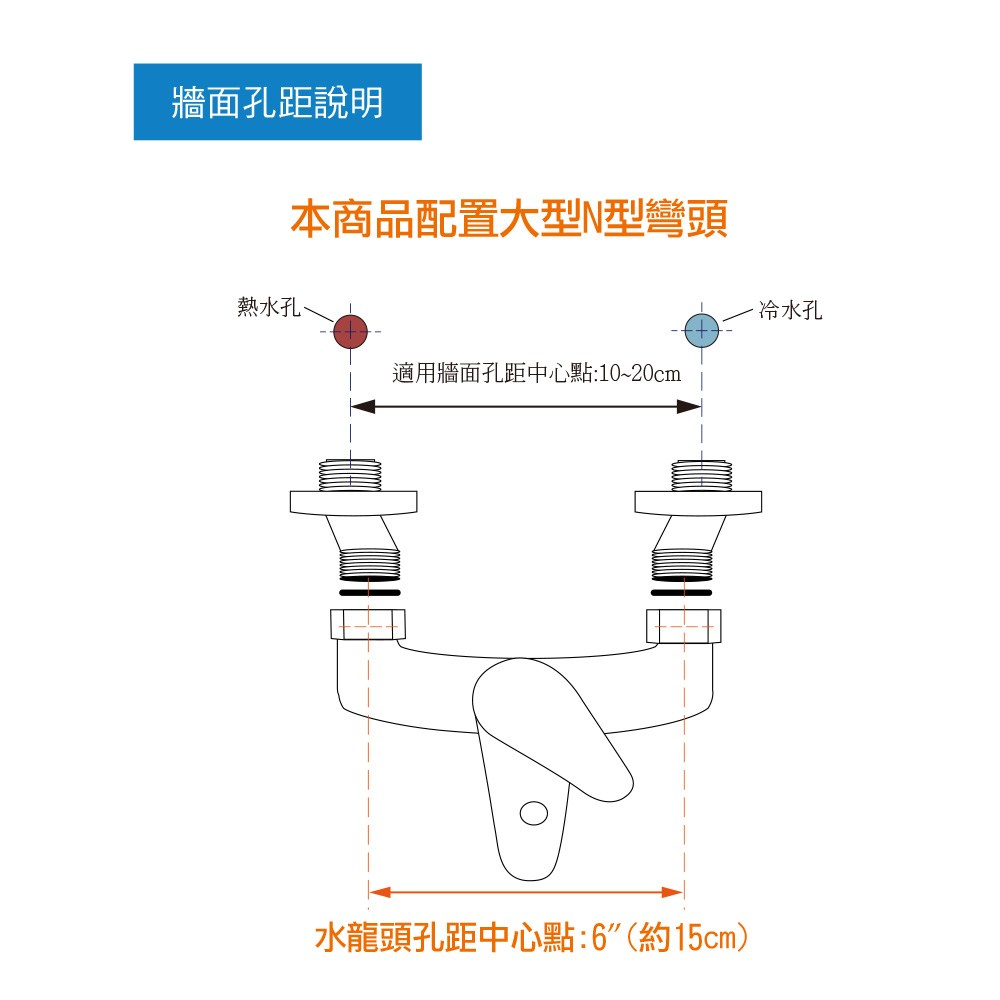 牆面孔距說明

本商品配置大型N型彎頭

熱水孔

冷水孔

適用牆面孔距中心點:10~20cm

水龍頭孔距中心點:6"(約15cm)