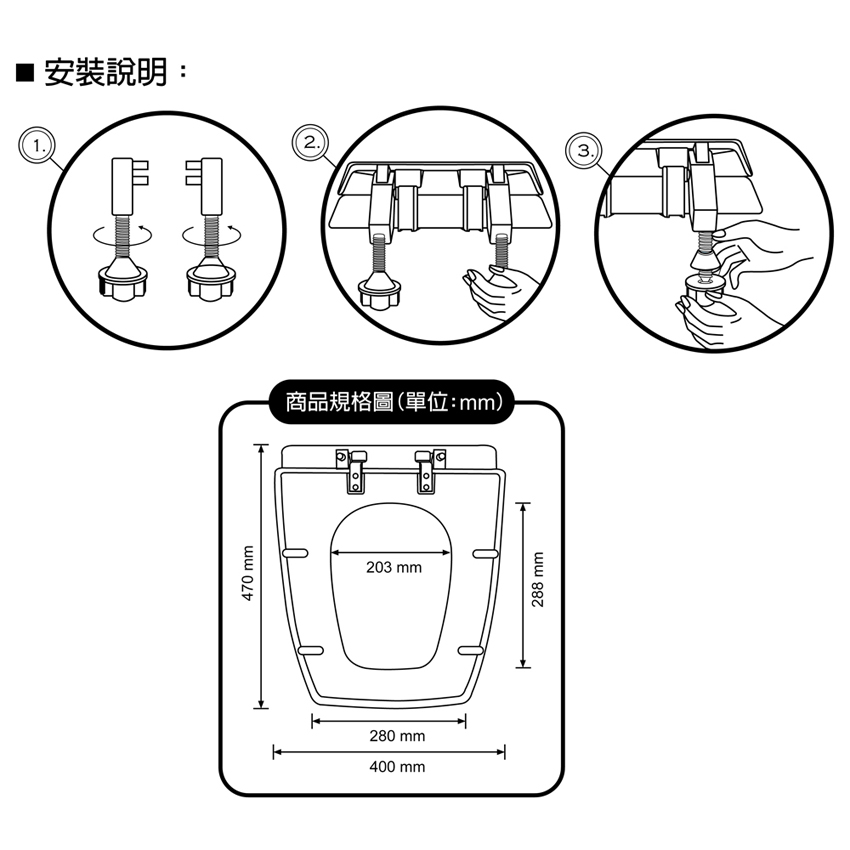 ■ 安裝說明：

1.

2.

3.

商品規格圖(單位:mm)

470 mm

203 mm

288 mm

280 mm

400 mm