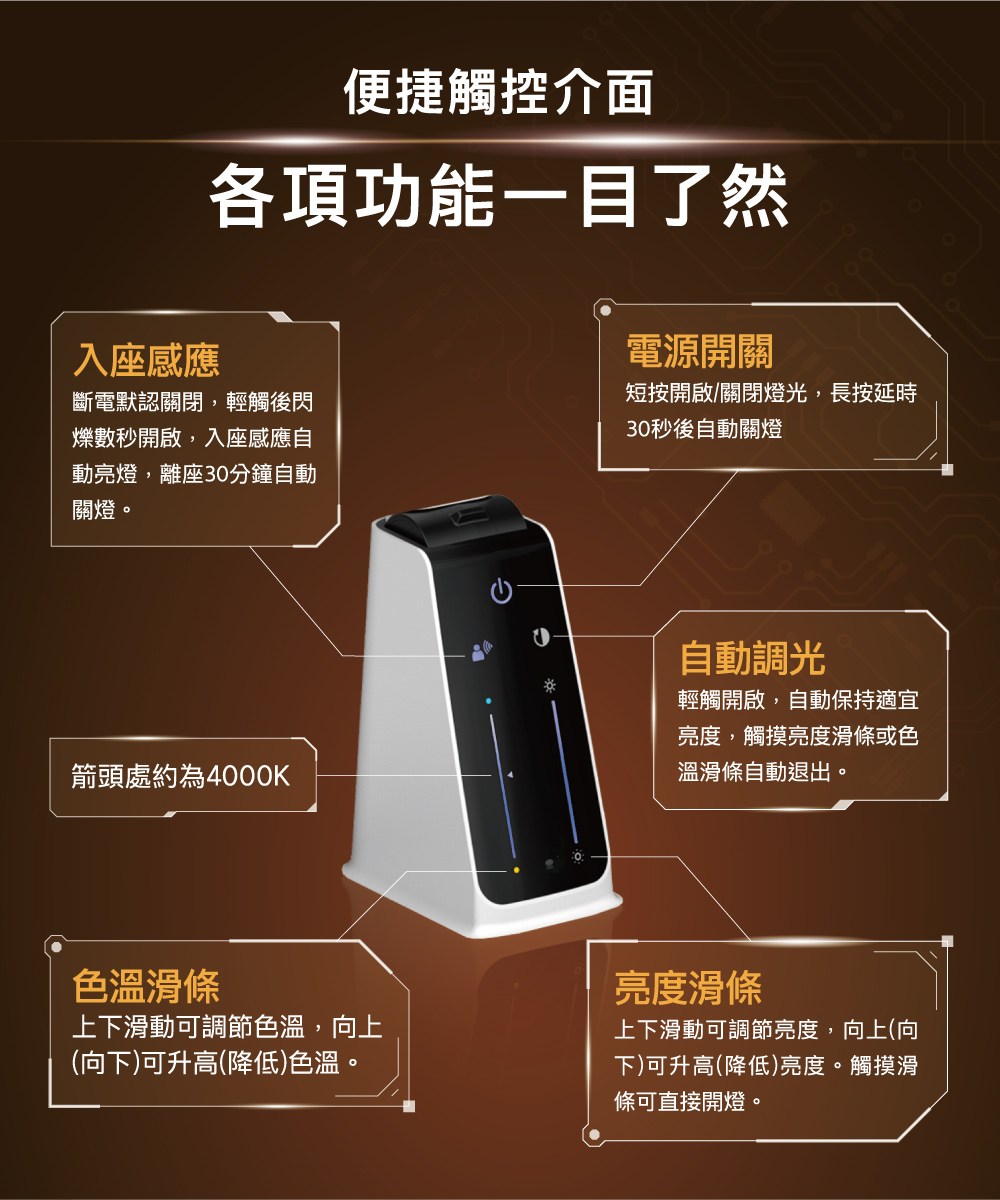 便捷觸控介面

各項功能一目了然

入座感應

斷電默認關閉，輕觸後閃爍數秒開啟，入座感應自動亮燈，離座30分鐘自動關燈。

電源開關

短按開啟/關閉燈光，長按延時30秒後自動關燈

自動調光

輕觸開啟，自動保持適宜亮度，觸摸亮度滑條或色溫滑條自動退出。

箭頭處約為4000K

色溫滑條

上下滑動可調節色溫，向上(向下)可升高(降低)色溫。

亮度滑條

上下滑動可調節亮度，向上(向下)可升高(降低)亮度。觸摸滑條可直接開燈。