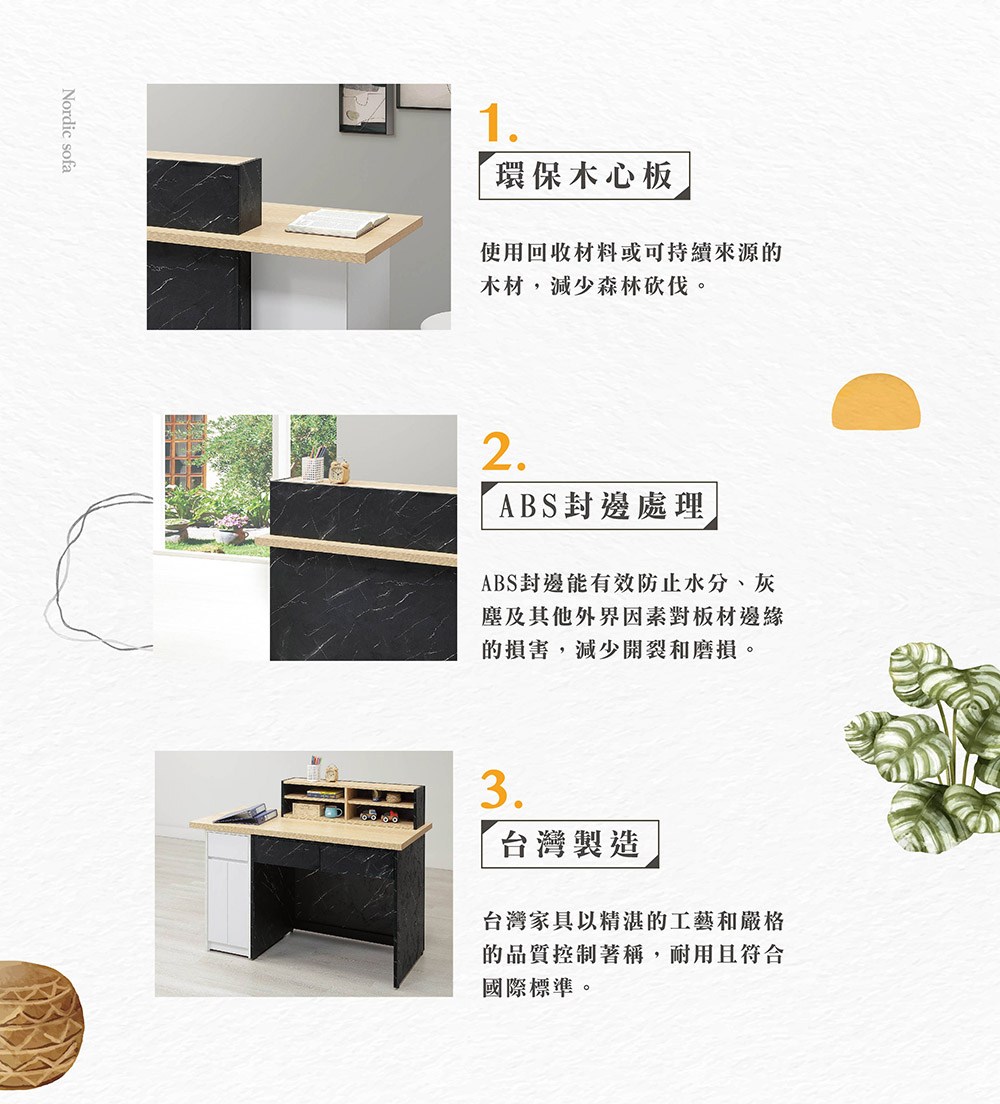 Nordic sofa

1.
環保木心板

使用回收材料或可持續來源的木材，減少森林砍伐。

2.
ABS封邊處理

ABS封邊能有效防止水分、灰塵及其他外界因素對板材邊緣的損害，減少開裂和磨損。

3.
台灣製造

台灣家具以精湛的工藝和嚴格的品質控制著稱，耐用且符合國際標準。