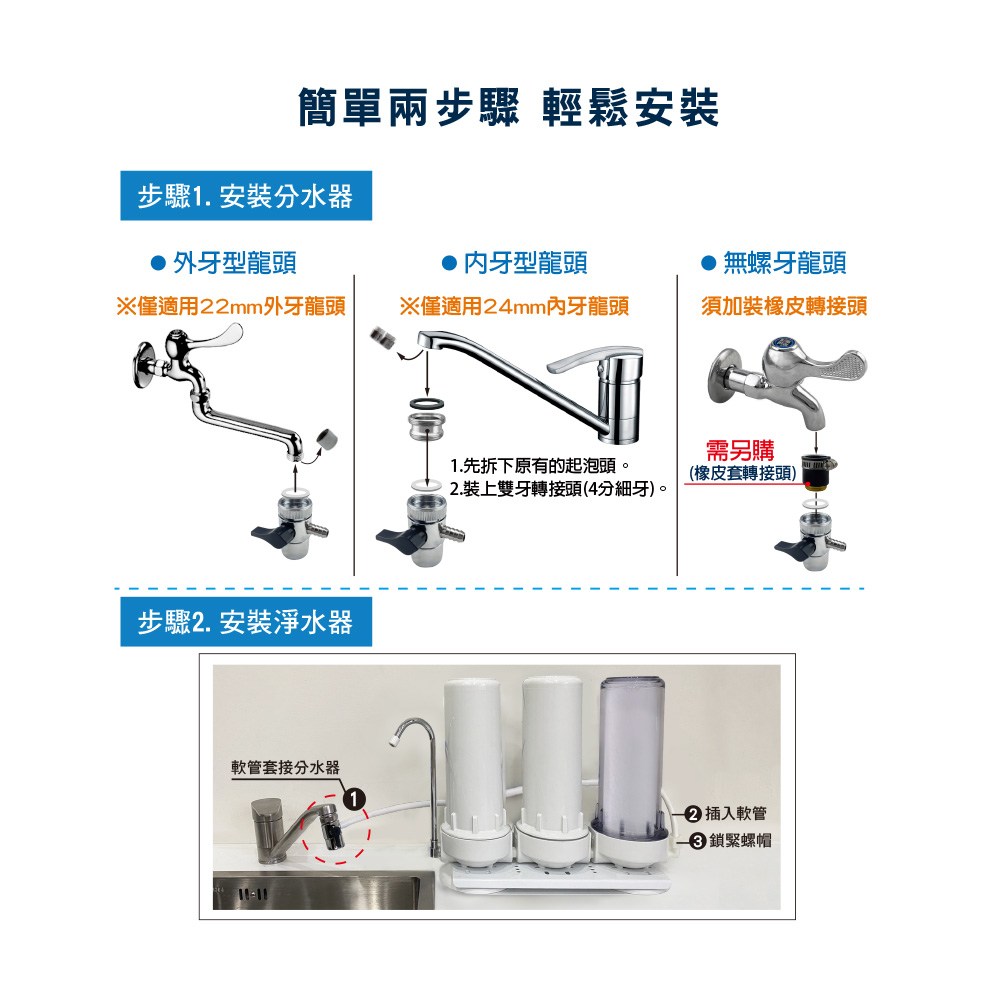 簡單兩步驟 輕鬆安裝

步驟1. 安裝分水器

● 外牙型龍頭
※僅適用22mm外牙龍頭

● 內牙型龍頭
※僅適用24mm內牙龍頭
1.先拆下原有的起泡頭。
2.裝上雙牙轉接頭(4分細牙)。

● 無螺牙龍頭
須加裝橡皮轉接頭
需另購
(橡皮套轉接頭)

步驟2. 安裝淨水器

軟管套接分水器
❶
❷ 插入軟管
❸ 鎖緊螺帽