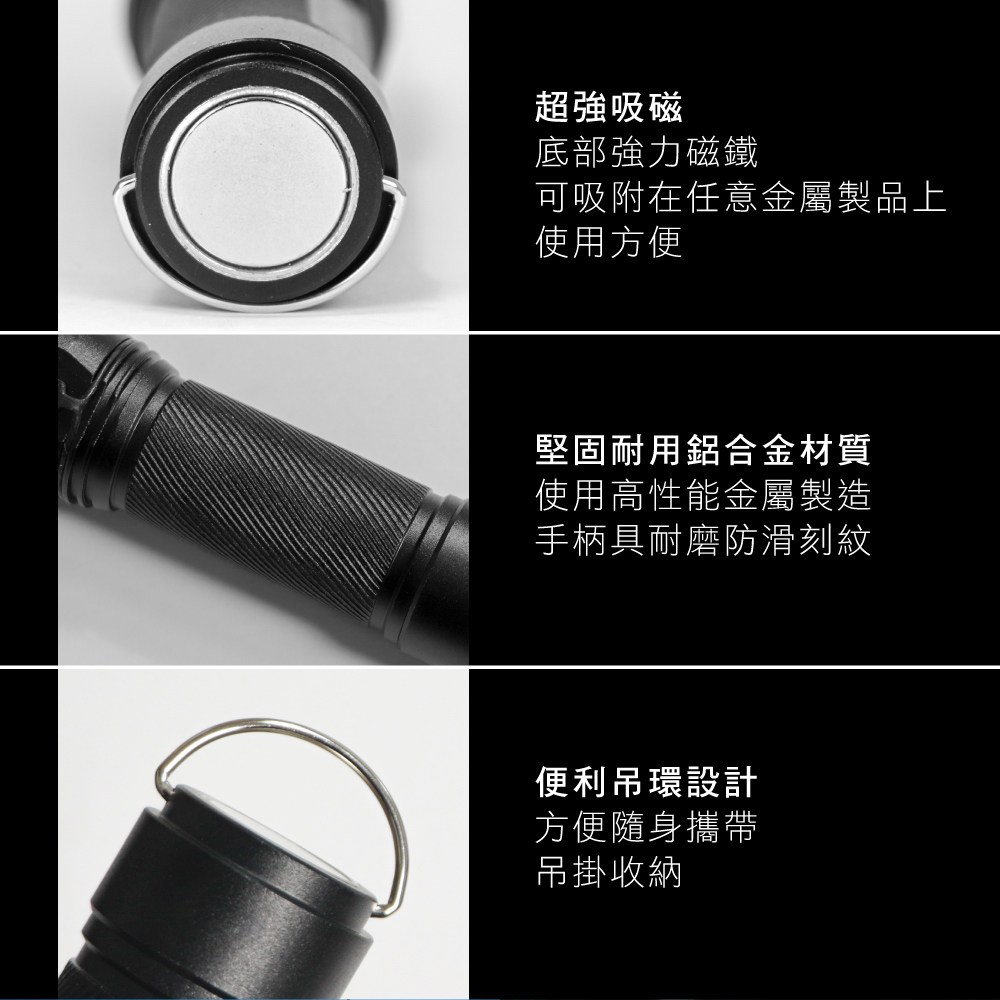 超強吸磁
底部強力磁鐵
可吸附在任意金屬製品上
使用方便

堅固耐用鋁合金材質
使用高性能金屬製造
手柄具耐磨防滑刻紋

便利吊環設計
方便隨身攜帶
吊掛收納