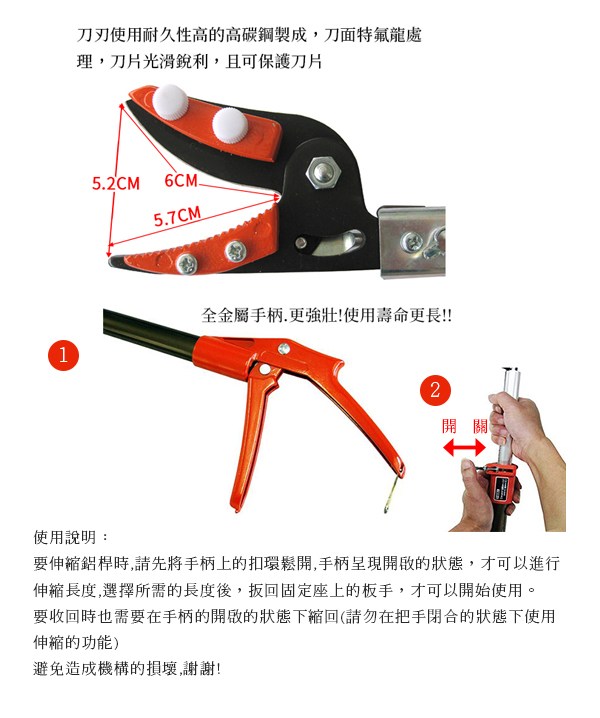 刀刃使用耐久性高的高碳鋼製成，刀面特氟龍處理，刀片光滑銳利，且可保護刀片

5.2CM
6CM
5.7CM

全金屬手柄.更強壯!使用壽命更長!!

1

2

開 關

使用說明：
要伸縮鋁桿時,請先將手柄上的扣環鬆開,手柄呈現開啟的狀態，才可以進行伸縮長度,選擇所需的長度後，扳回固定座上的板手，才可以開始使用。
要收回時也需要在手柄的開啟的狀態下縮回(請勿在把手閉合的狀態下使用伸縮的功能)
避免造成機構的損壞,謝謝!