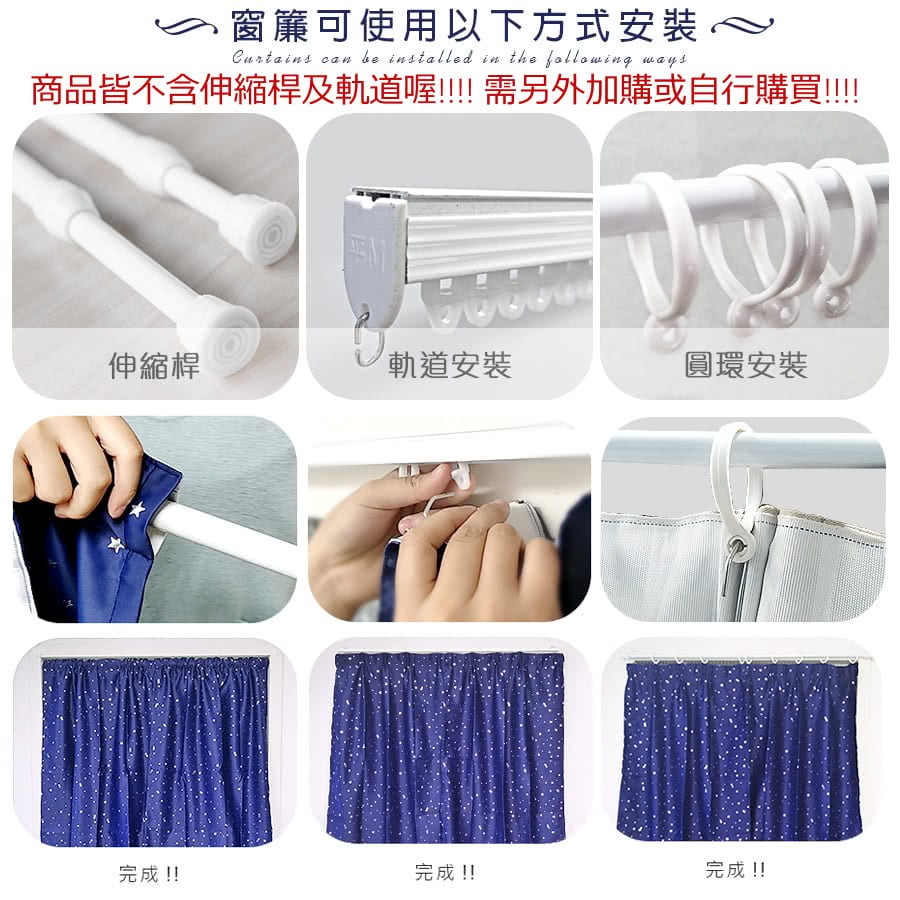 窗簾可使用以下方式安裝
Curtains can be installed in the following ways
商品皆不含伸縮桿及軌道喔!!!! 需另外加購或自行購買!!!!

伸縮桿

軌道安裝

圓環安裝

完成 !!

完成 !!

完成 !!