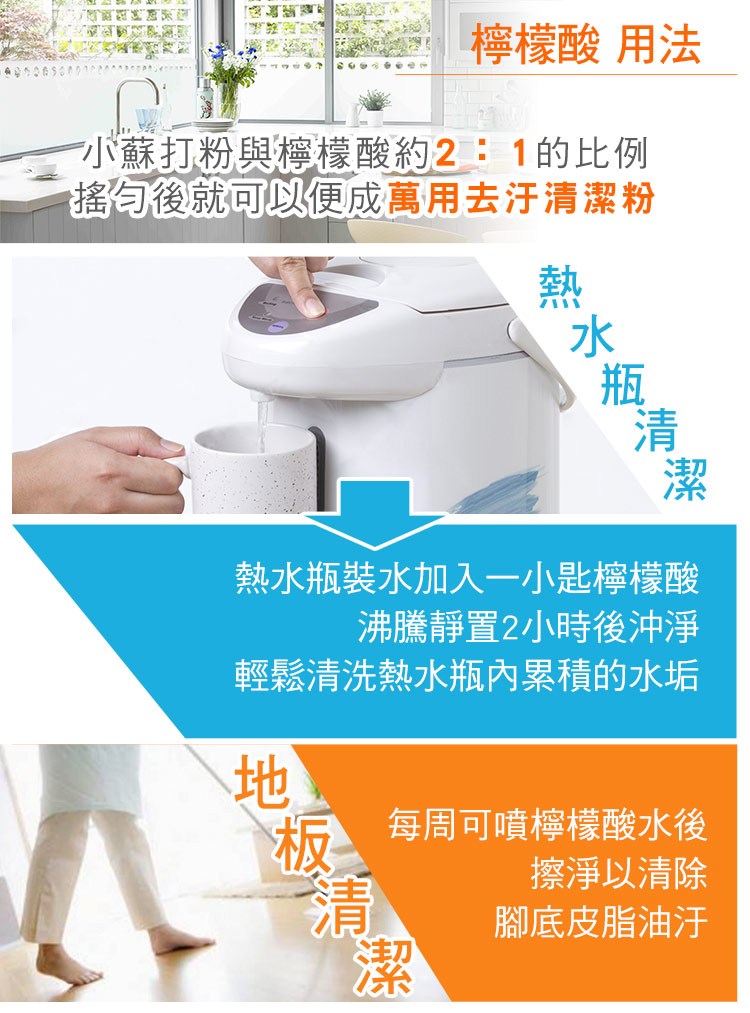 檸檬酸 用法

小蘇打粉與檸檬酸約2：1的比例
搖勻後就可以便成萬用去汙清潔粉

熱水瓶清潔

熱水瓶裝水加入一小匙檸檬酸
沸騰靜置2小時後沖淨
輕鬆清洗熱水瓶內累積的水垢

地板清潔

每周可噴檸檬酸水後
擦淨以清除
腳底皮脂油汙