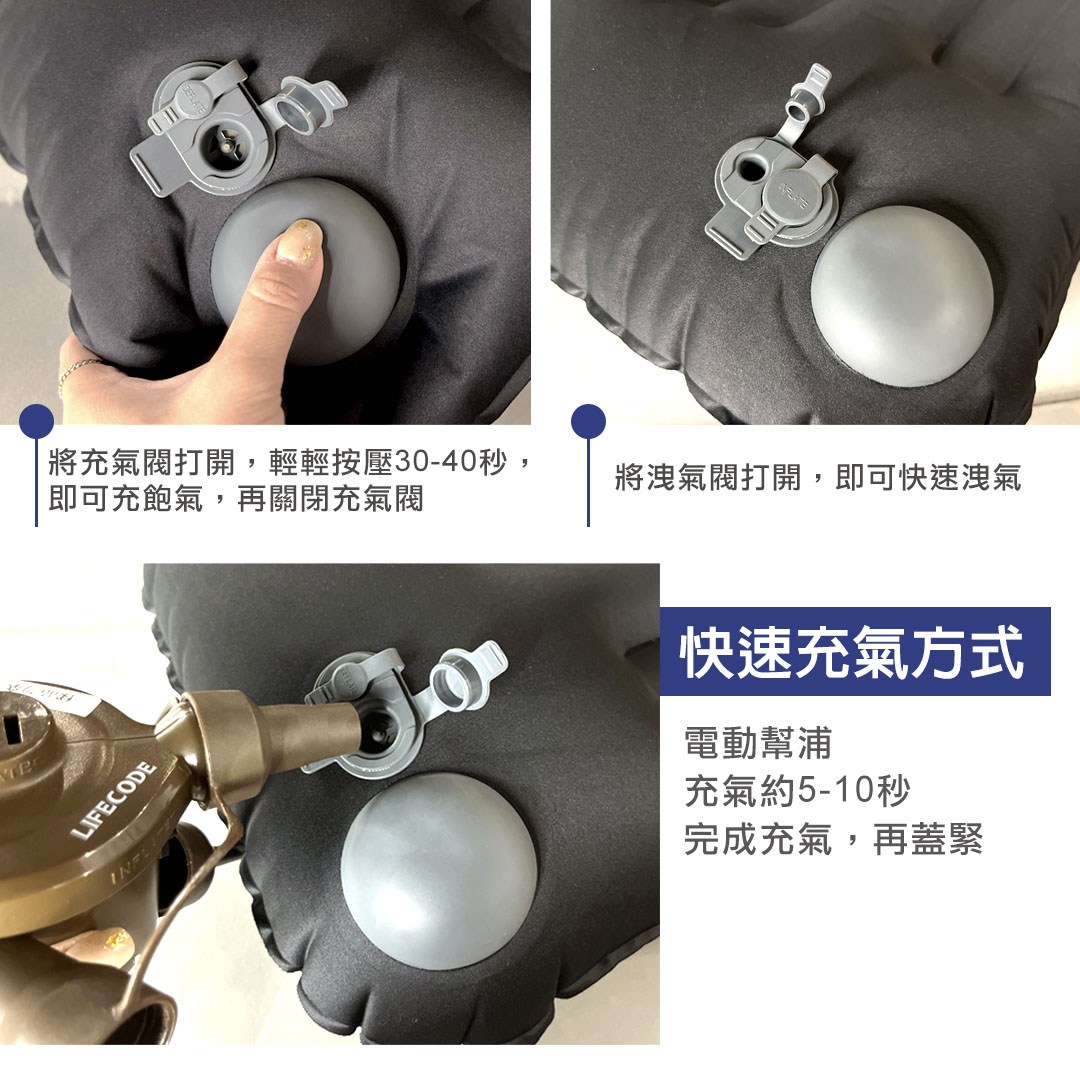 將充氣閥打開，輕輕按壓30-40秒，即可充飽氣，再關閉充氣閥

將洩氣閥打開，即可快速洩氣

LIFECODE

快速充氣方式

電動幫浦
充氣約5-10秒
完成充氣，再蓋緊