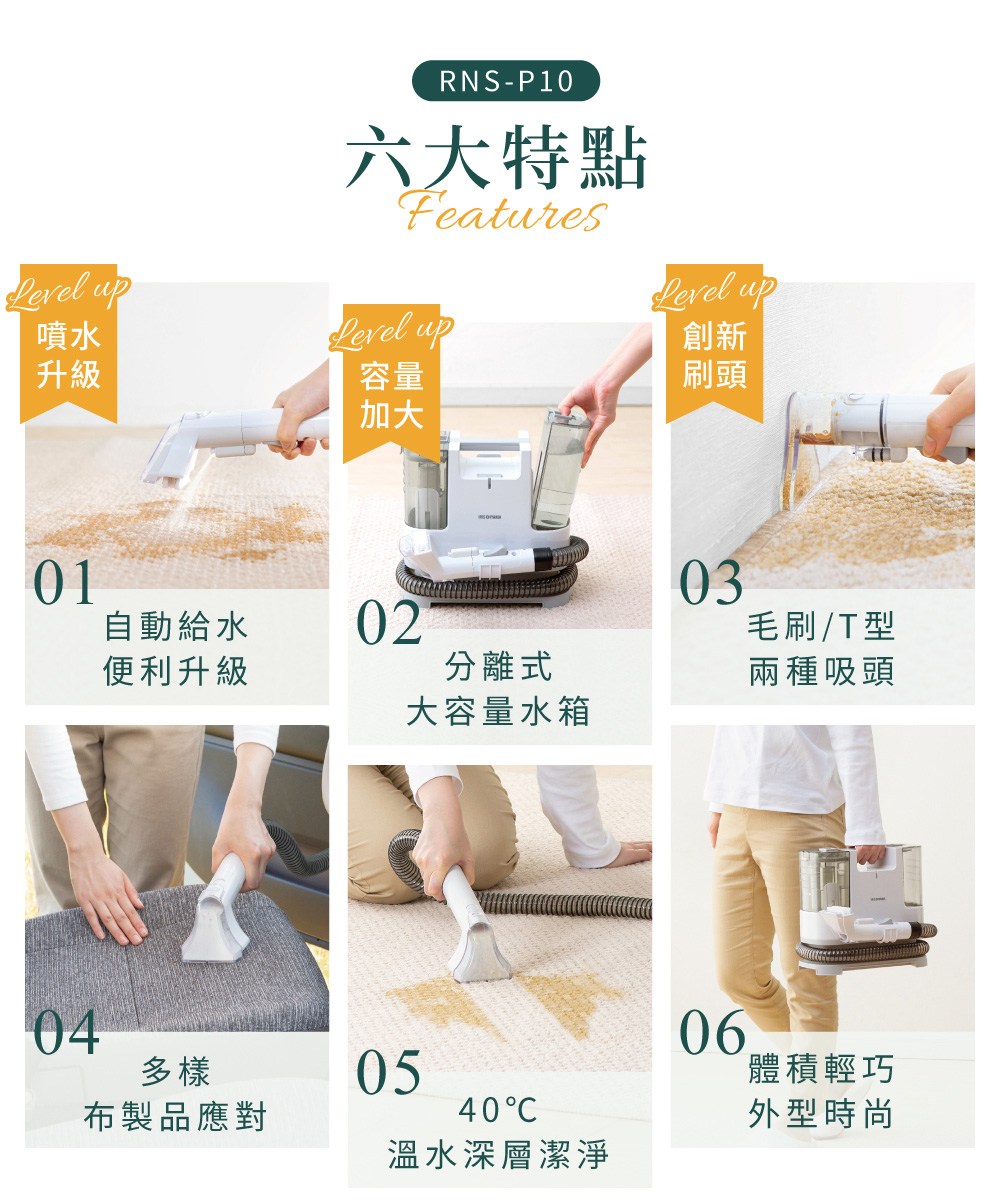 RNS-P10
六大特點
Features

Level up
噴水升級

01
自動給水
便利升級

Level up
容量加大

02
分離式
大容量水箱

Level up
創新刷頭

03
毛刷/T型
兩種吸頭

04
多樣
布製品應對

05
40℃
溫水深層潔淨

06
體積輕巧
外型時尚