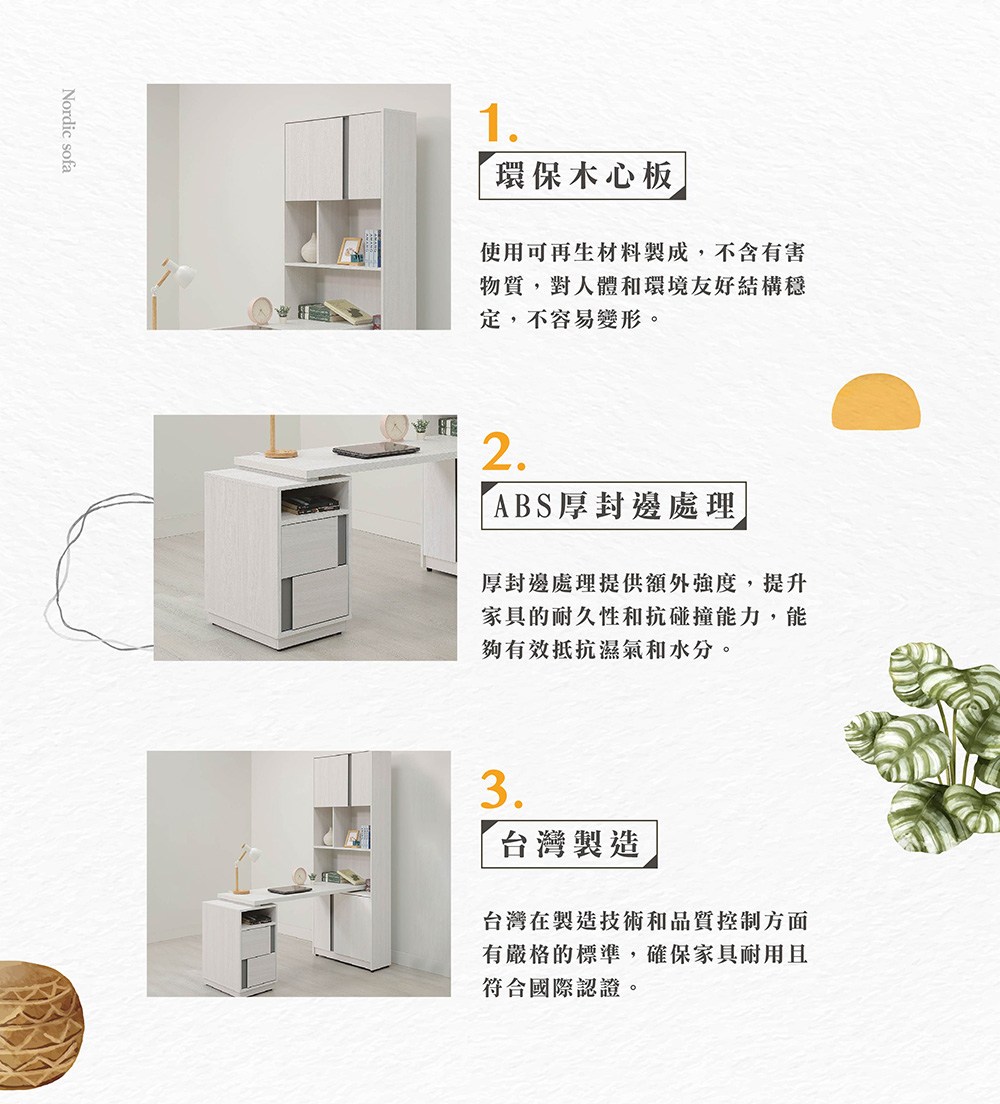 Nordic sofa

1.

環保木心板

使用可再生材料製成，不含有害物質，對人體和環境友好結構穩定，不容易變形。

2.

ABS厚封邊處理

厚封邊處理提供額外強度，提升家具的耐久性和抗碰撞能力，能夠有效抵抗濕氣和水分。

3.

台灣製造

台灣在製造技術和品質控制方面有嚴格的標準，確保家具耐用且符合國際認證。