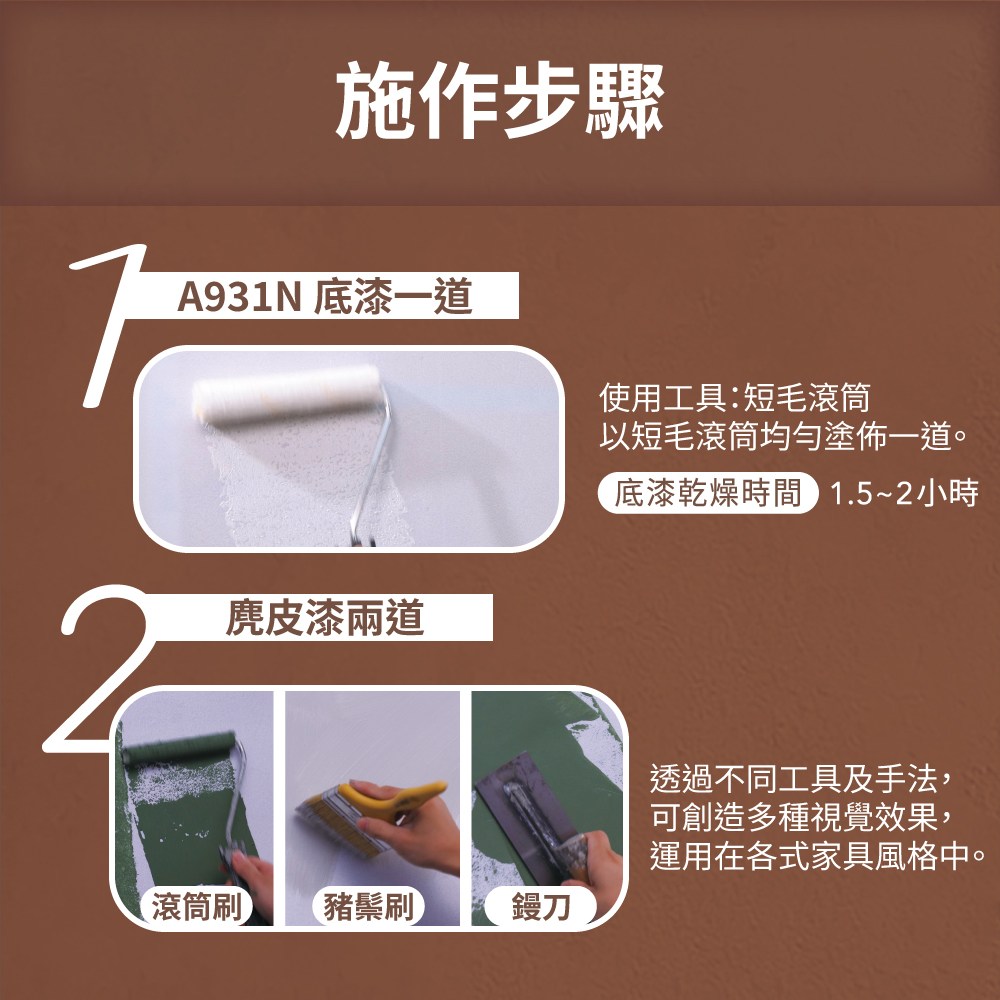 施作步驟

1 A931N 底漆一道

使用工具：短毛滾筒
以短毛滾筒均勻塗佈一道。

底漆乾燥時間 1.5~2小時

2 麂皮漆兩道

滾筒刷 豬鬃刷 鏝刀

透過不同工具及手法，
可創造多種視覺效果，
運用在各式家具風格中。