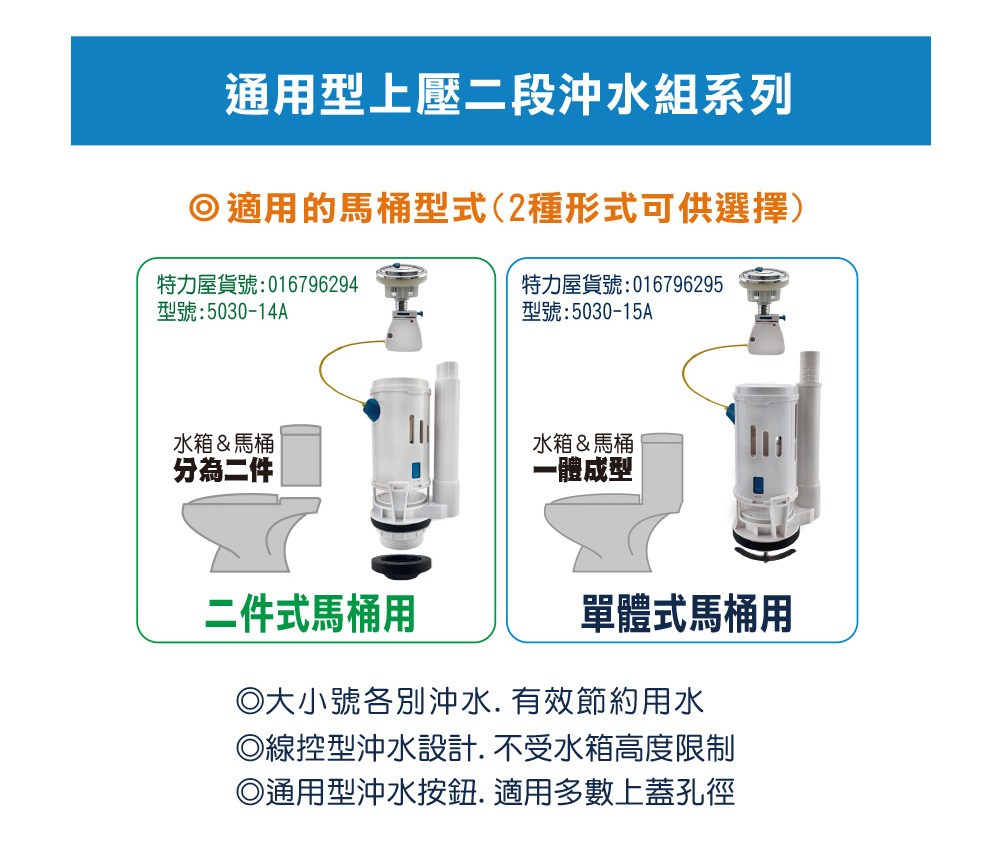 通用型上壓二段沖水組系列

◎適用的馬桶型式(2種形式可供選擇)

特力屋貨號:016796294
型號:5030-14A

水箱&馬桶
分為二件

二件式馬桶用

特力屋貨號:016796295
型號:5030-15A

水箱&馬桶
一體成型

單體式馬桶用

◎大小號各別沖水. 有效節約用水
◎線控型沖水設計. 不受水箱高度限制
◎通用型沖水按鈕. 適用多數上蓋孔徑