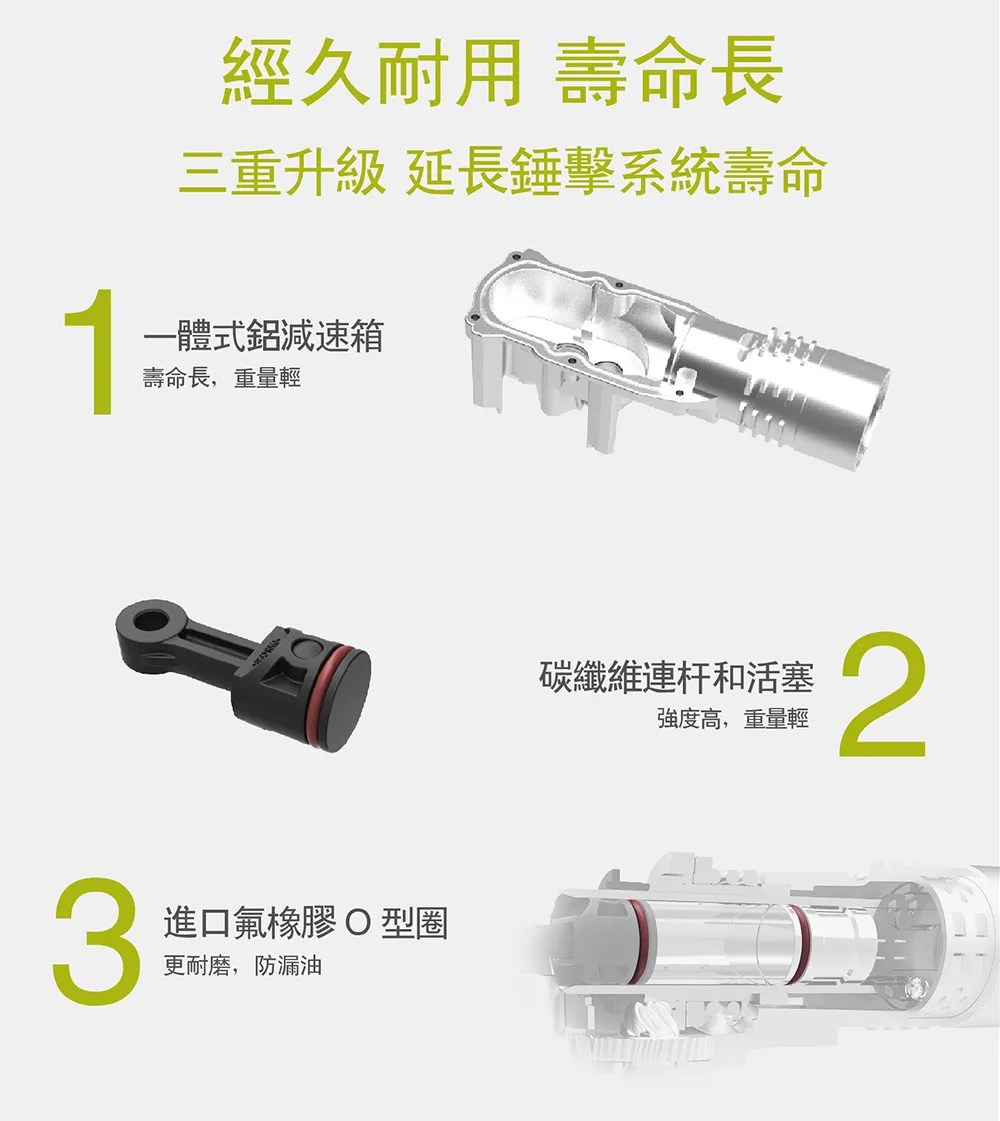 經久耐用 壽命長

三重升級 延長錘擊系統壽命

1

一體式鋁減速箱

壽命長，重量輕

碳纖維連杆和活塞

強度高，重量輕

2

3

進口氟橡膠 O 型圈

更耐磨，防漏油