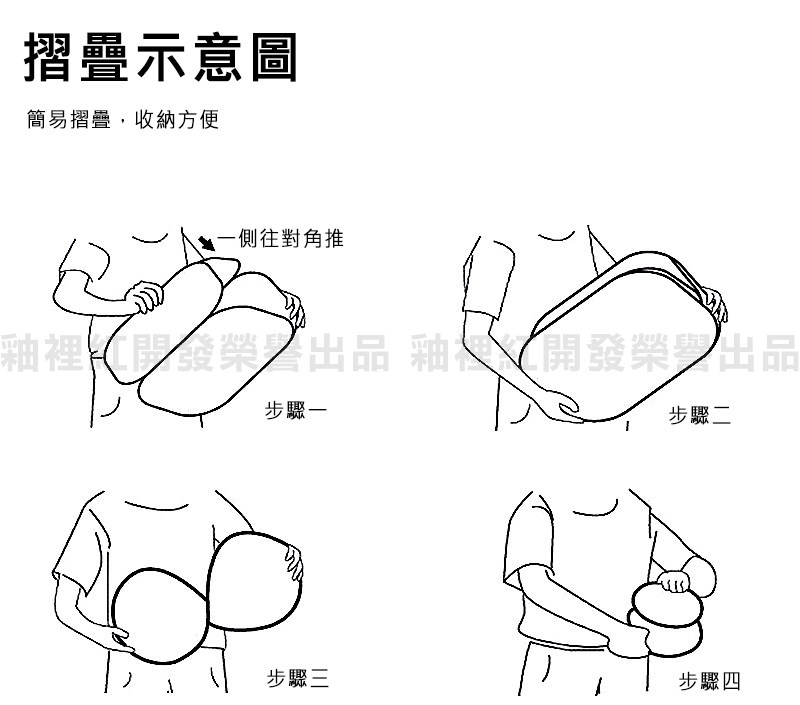 摺疊示意圖

簡易摺疊，收納方便

一側往對角推

釉裡紅開發榮譽出品 釉裡紅開發榮譽出品

步驟一

步驟二

步驟三

步驟四