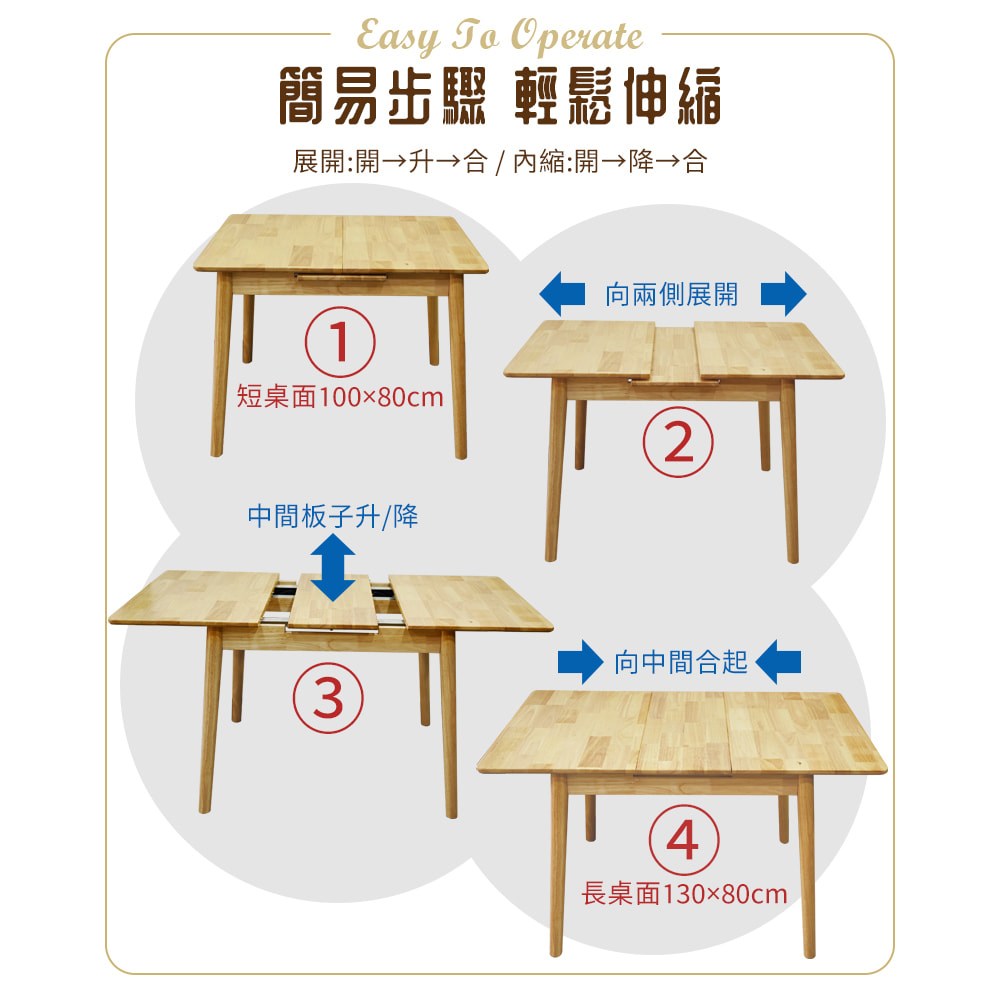 Easy To Operate

簡易步驟 輕鬆伸縮

展開:開→升→合 / 內縮:開→降→合

①
短桌面100×80cm

向兩側展開

②

中間板子升/降

③

向中間合起

④
長桌面130×80cm