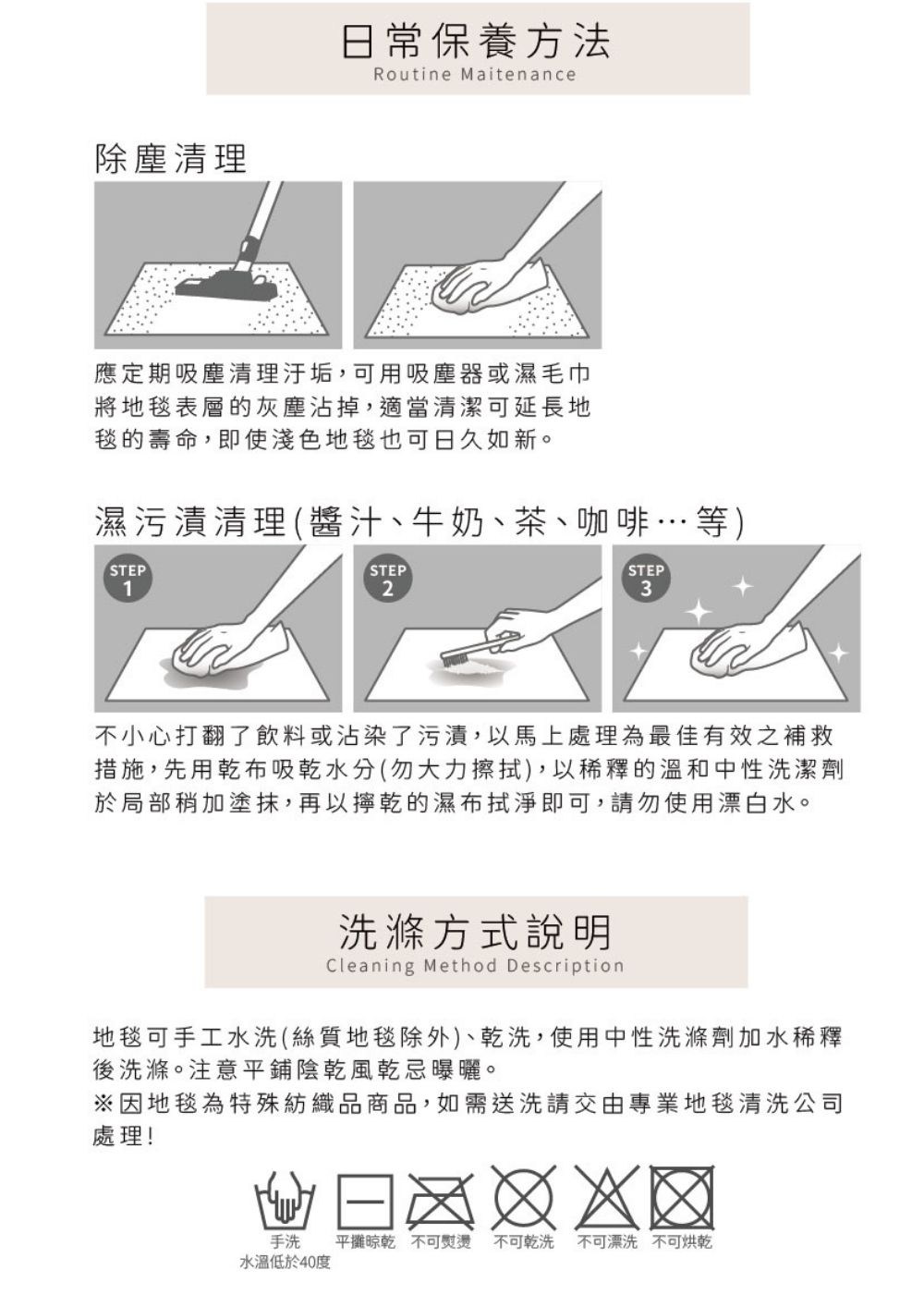 日常保養方法
Routine Maitenance

除塵清理

應定期吸塵清理汙垢，可用吸塵器或濕毛巾將地毯表層的灰塵沾掉，適當清潔可延長地毯的壽命，即使淺色地毯也可日久如新。

濕污漬清理(醬汁、牛奶、茶、咖啡…等)

STEP 1

STEP 2

STEP 3

不小心打翻了飲料或沾染了污漬，以馬上處理為最佳有效之補救措施，先用乾布吸乾水分(勿大力擦拭)，以稀釋的溫和中性洗潔劑於局部稍加塗抹，再以擰乾的濕布拭淨即可，請勿使用漂白水。

洗滌方式說明
Cleaning Method Description

地毯可手工水洗(絲質地毯除外)、乾洗，使用中性洗滌劑加水稀釋後洗滌。注意平鋪陰乾風乾忌曝曬。
※因地毯為特殊紡織品商品，如需送洗請交由專業地毯清洗公司處理！

手洗
水溫低於40度
平攤晾乾
不可熨燙
不可乾洗
不可漂洗
不可烘乾