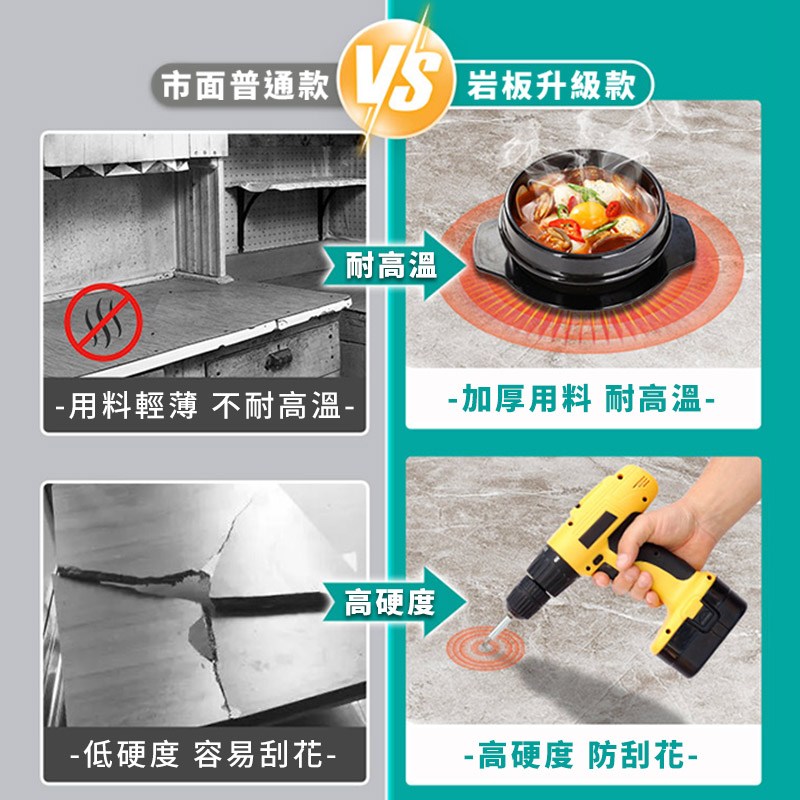 市面普通款

VS

岩板升級款

耐高溫

-用料輕薄 不耐高溫-

-加厚用料 耐高溫-

高硬度

-低硬度 容易刮花-

-高硬度 防刮花-