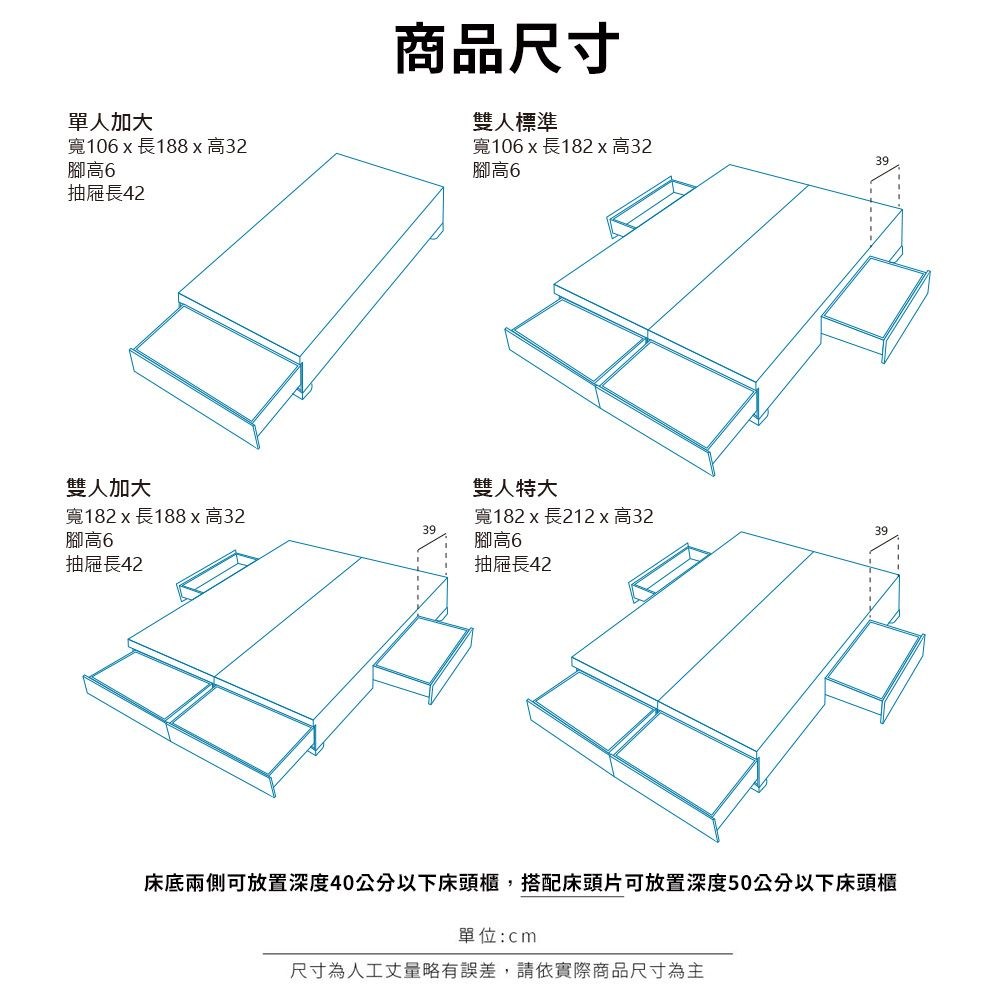 商品尺寸

單人加大
寬106 x 長188 x 高32
腳高6
抽屜長42

雙人標準
寬106 x 長182 x 高32
腳高6

39

雙人加大
寬182 x 長188 x 高32
腳高6
抽屜長42

39

雙人特大
寬182 x 長212 x 高32
腳高6
抽屜長42

39

床底兩側可放置深度40公分以下床頭櫃，搭配床頭片可放置深度50公分以下床頭櫃

單位:cm

尺寸為人工丈量略有誤差，請依實際商品尺寸為主