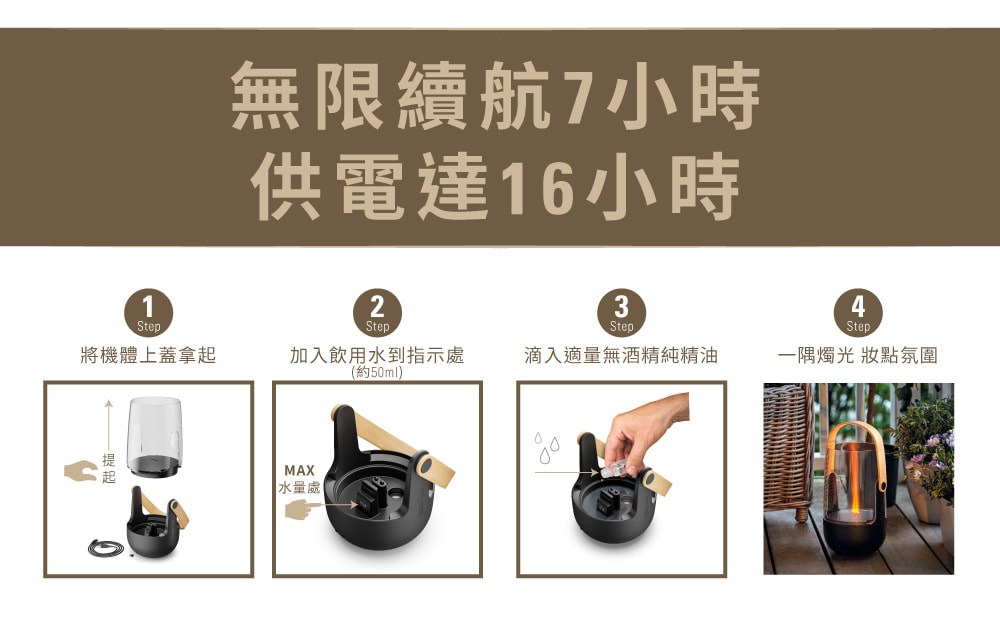 無限續航7小時
供電達16小時

1 Step
將機體上蓋拿起

提起

2 Step
加入飲用水到指示處
(約50ml)

MAX
水量處

3 Step
滴入適量無酒精純精油

4 Step
一隅燭光 妝點氛圍