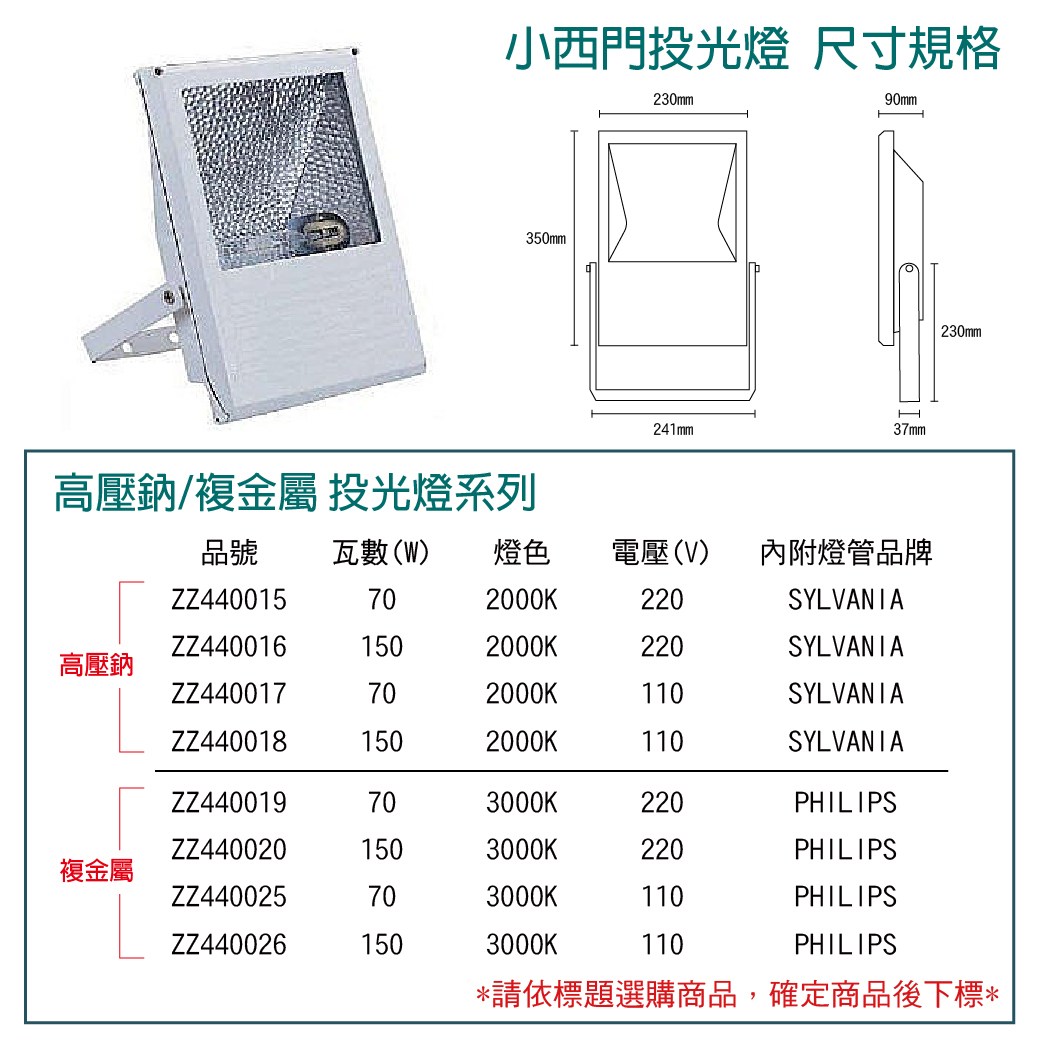 小西門投光燈 尺寸規格

230mm
90mm
350mm
230mm
241mm
37mm

高壓鈉/複金屬 投光燈系列

| | 品號 | 瓦數(W) | 燈色 | 電壓(V) | 內附燈管品牌 |
|---|---|---|---|---|---|
| 高壓鈉 | ZZ440015 | 70 | 2000K | 220 | SYLVANIA |
| | ZZ440016 | 150 | 2000K | 220 | SYLVANIA |
| | ZZ440017 | 70 | 2000K | 110 | SYLVANIA |
| | ZZ440018 | 150 | 2000K | 110 | SYLVANIA |
| 複金屬 | ZZ440019 | 70 | 3000K | 220 | PHILIPS |
| | ZZ440020 | 150 | 3000K | 220 | PHILIPS |
| | ZZ440025 | 70 | 3000K | 110 | PHILIPS |
| | ZZ440026 | 150 | 3000K | 110 | PHILIPS |

*請依標題選購商品，確定商品後下標*