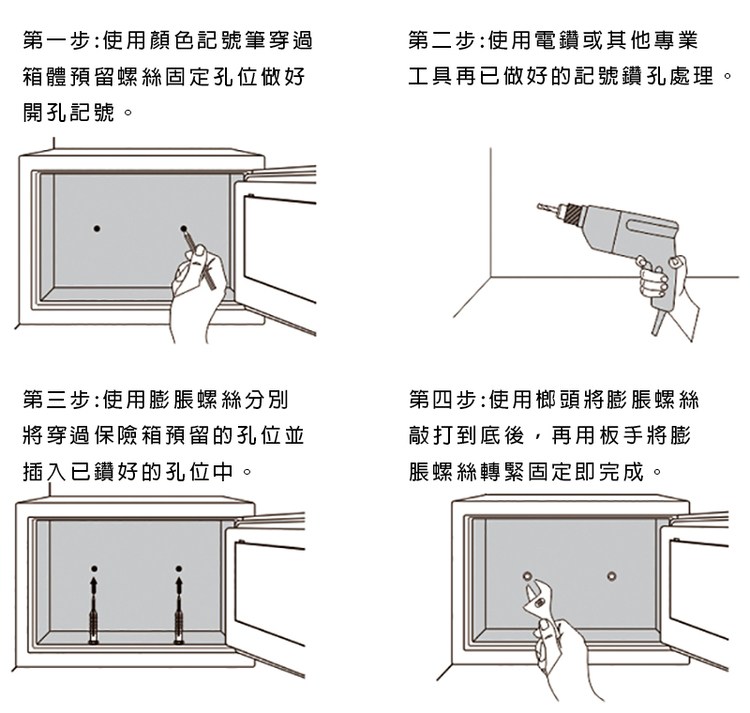 第一步:使用顏色記號筆穿過箱體預留螺絲固定孔位做好開孔記號。

第二步:使用電鑽或其他專業工具再已做好的記號鑽孔處理。

第三步:使用膨脹螺絲分別將穿過保險箱預留的孔位並插入已鑽好的孔位中。

第四步:使用榔頭將膨脹螺絲敲打到底後，再用板手將膨脹螺絲轉緊固定即完成。